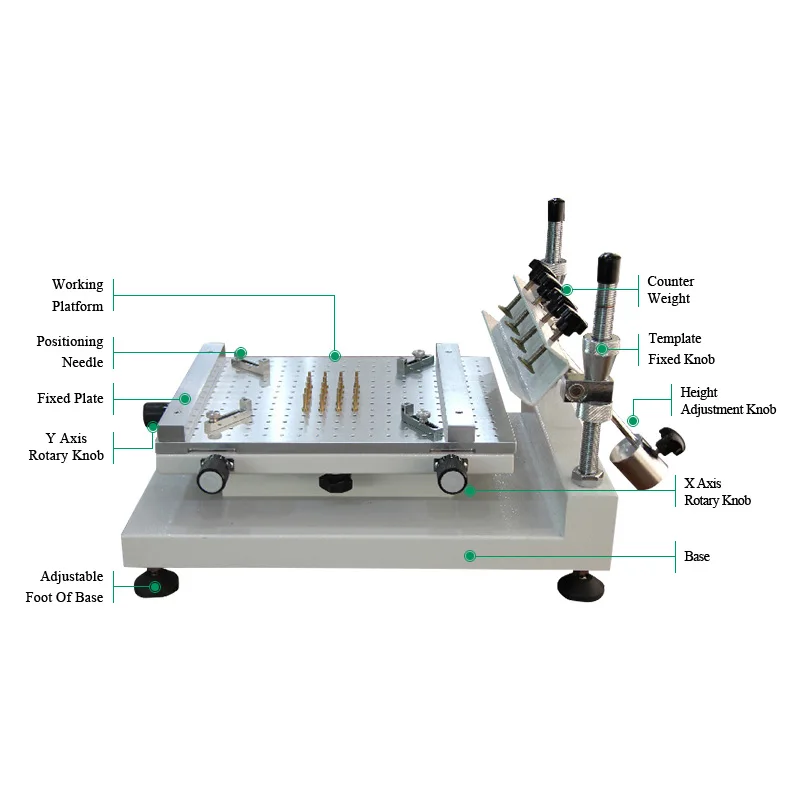 Working Platform

Positioning Needle

Fixed Plate

Y Axis Rotary Knob

Adjustable Foot Of Base

Counter Weight

Template Fixed Knob

Height Adjustment Knob

X Axis Rotary Knob

Base