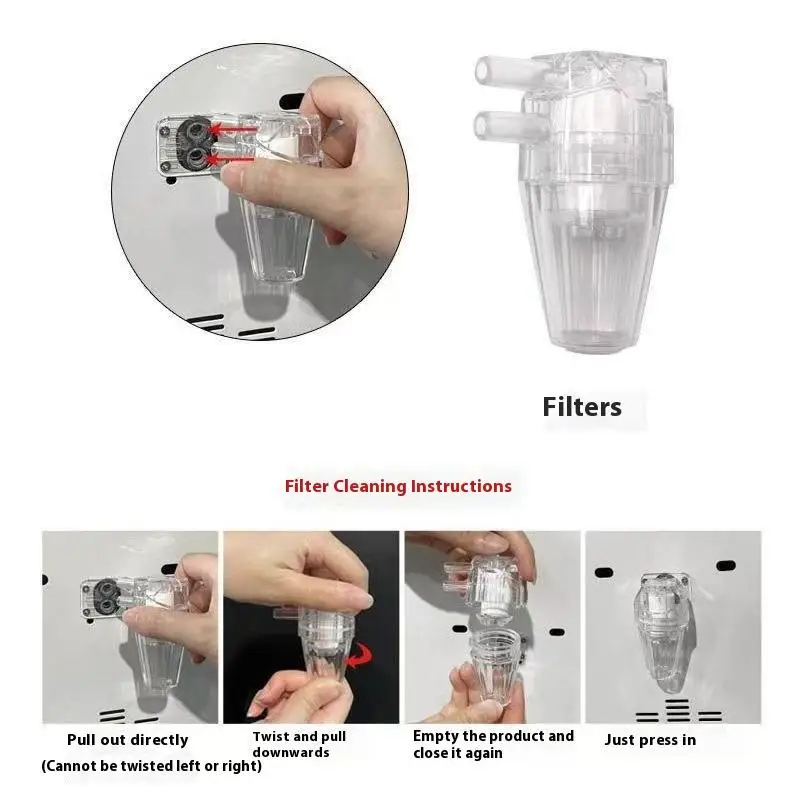 Filters

Filter Cleaning Instructions

Pull out directly
(Cannot be twisted left or right)

Twist and pull downwards

Empty the product and close it again

Just press in