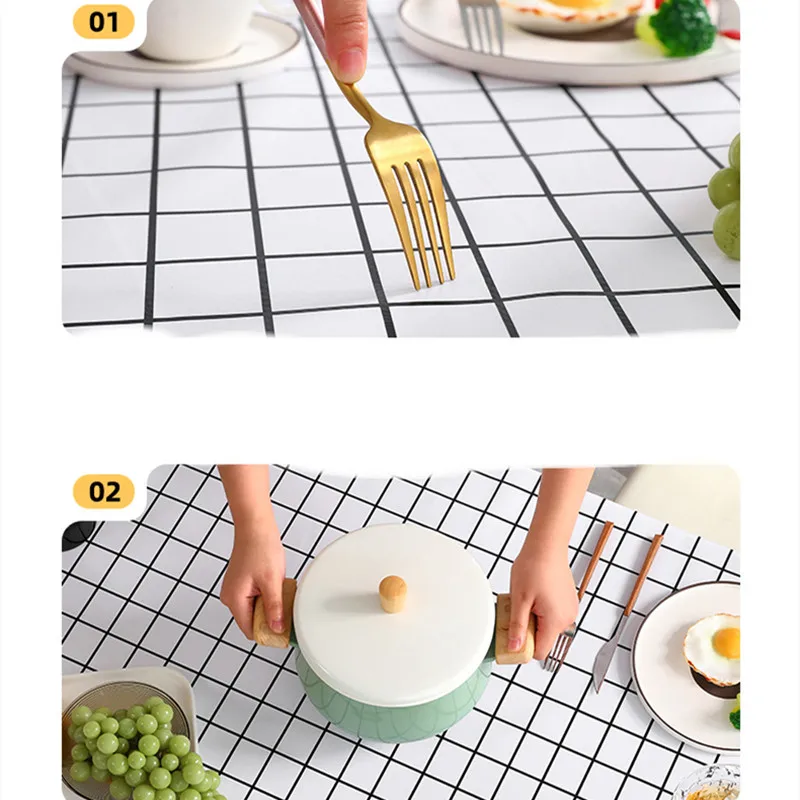 01

02