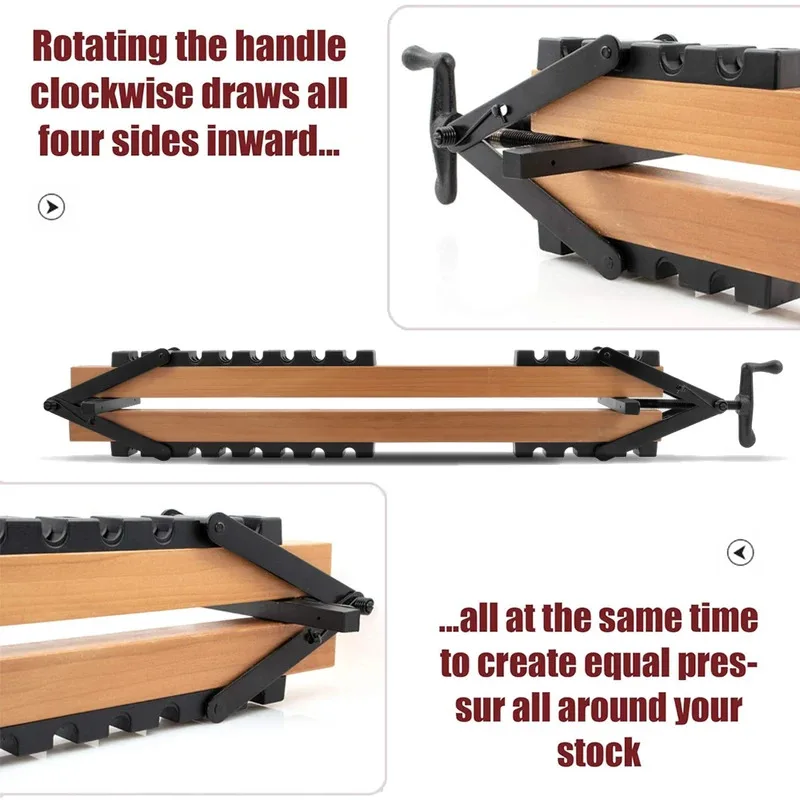 Rotating the handle clockwise draws all four sides inward...

...all at the same time to create equal pressur all around your stock