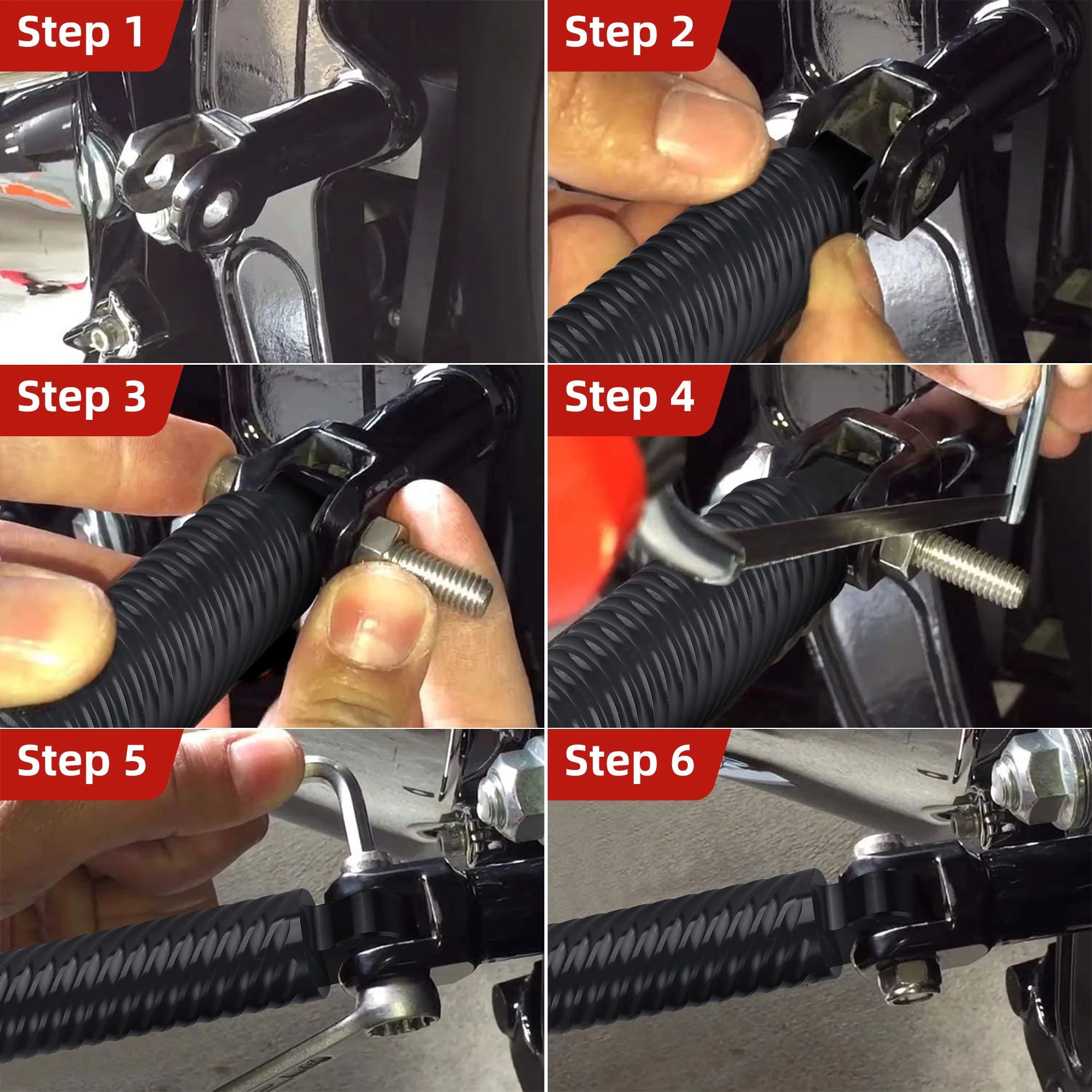 Step 1

Step 2

Step 3

Step 4

Step 5

Step 6