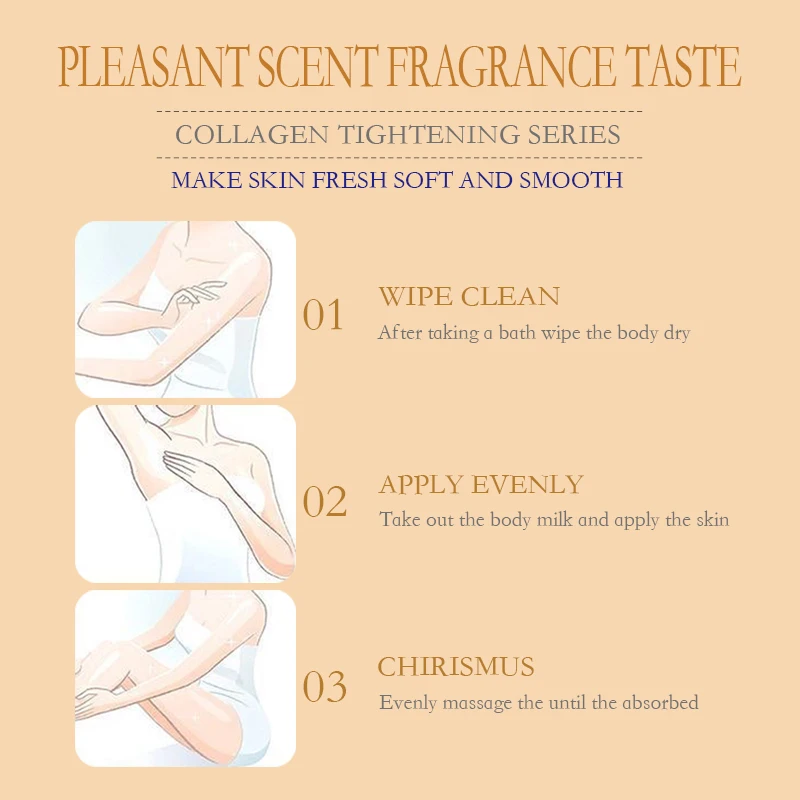 PLEASANT SCENT FRAGRANCE TASTE

COLLAGEN TIGHTENING SERIES

MAKE SKIN FRESH SOFT AND SMOOTH

01 WIPE CLEAN
After taking a bath wipe the body dry

02 APPLY EVENLY
Take out the body milk and apply the skin

03 CHIRISMUS
Evenly massage the until the absorbed