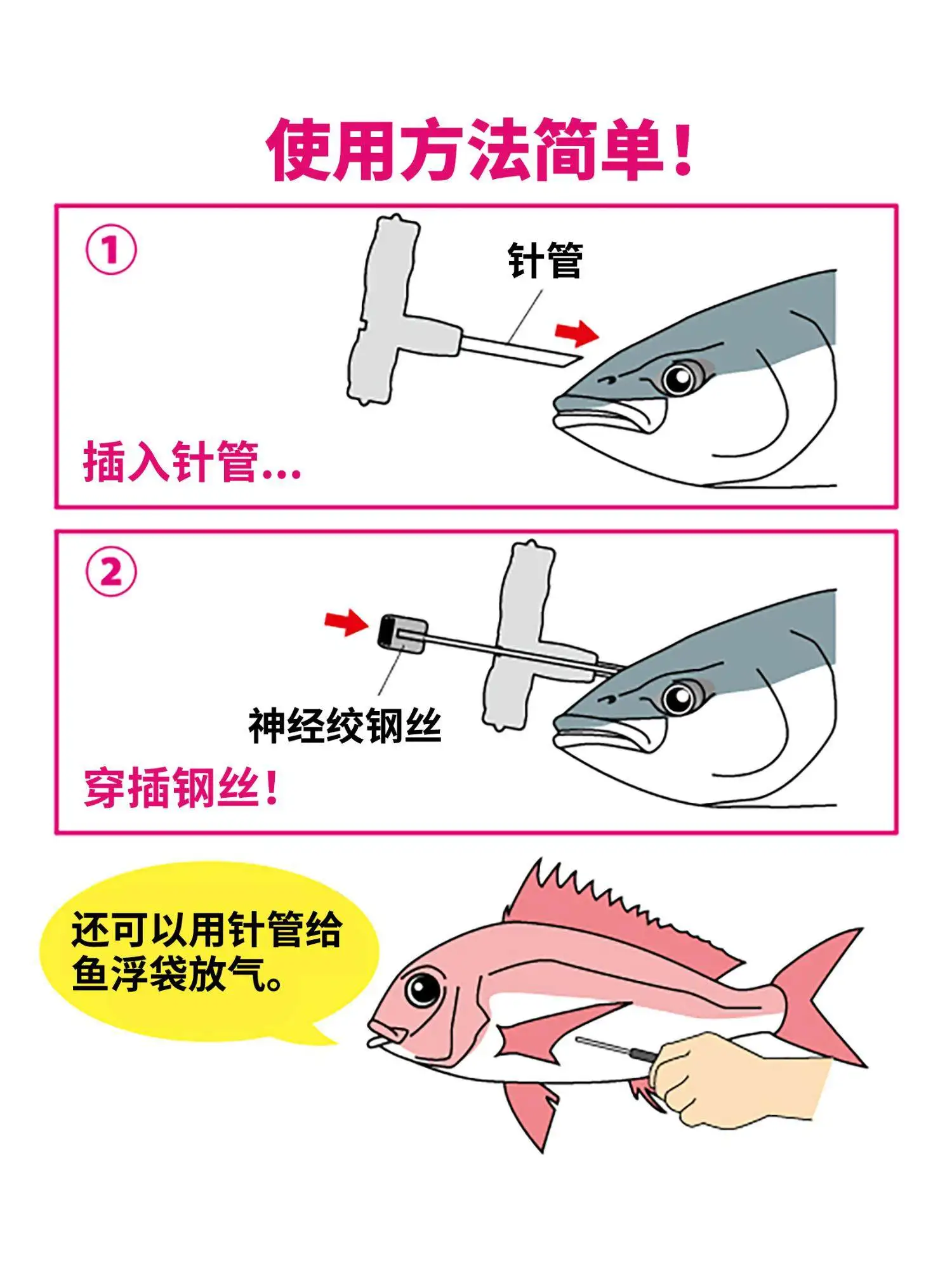 使用方法简单！

①

针管

插入针管...

②

神经绞钢丝

穿插钢丝！

还可以用针管给鱼浮袋放气。