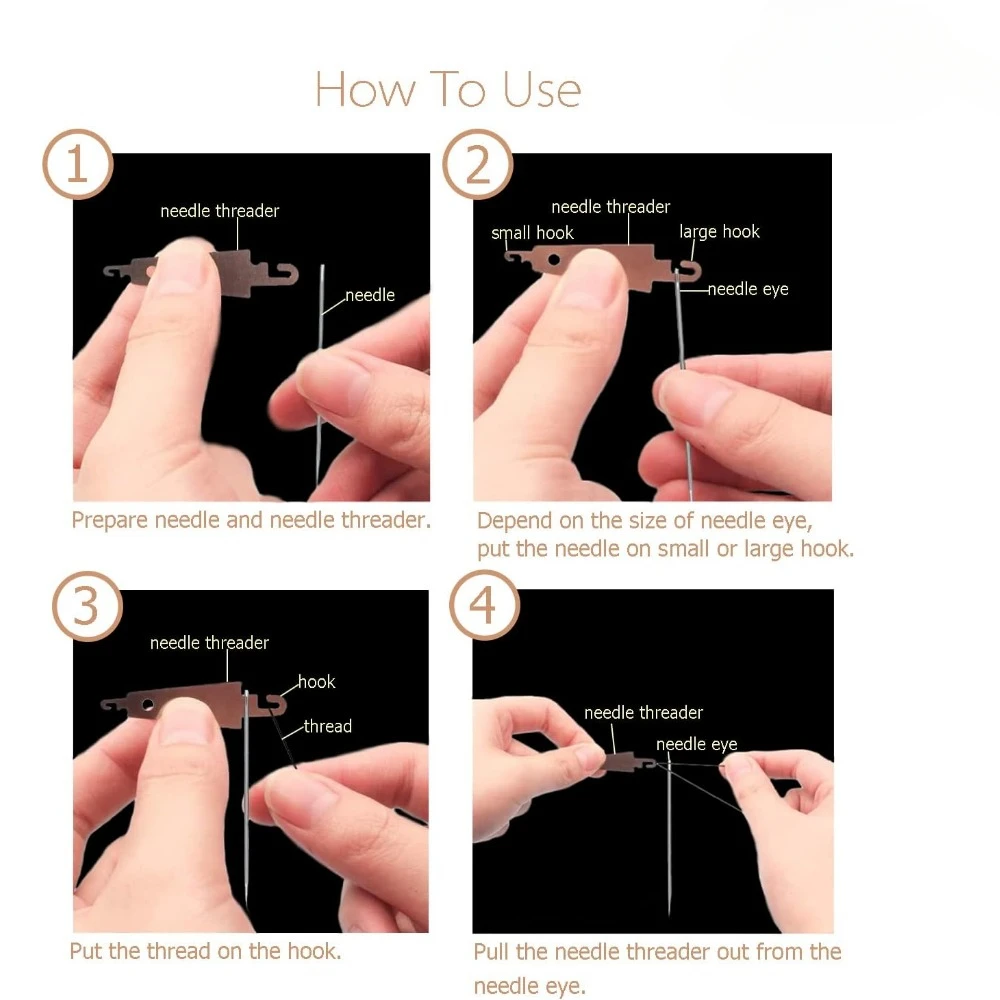 How To Use

1

needle threader

needle

Prepare needle and needle threader.

2

needle threader

small hook

large hook

needle eye

Depend on the size of needle eye, put the needle on small or large hook.

3

needle threader

hook

thread

Put the thread on the hook.

4

needle threader

needle eye

Pull the needle threader out from the needle eye.