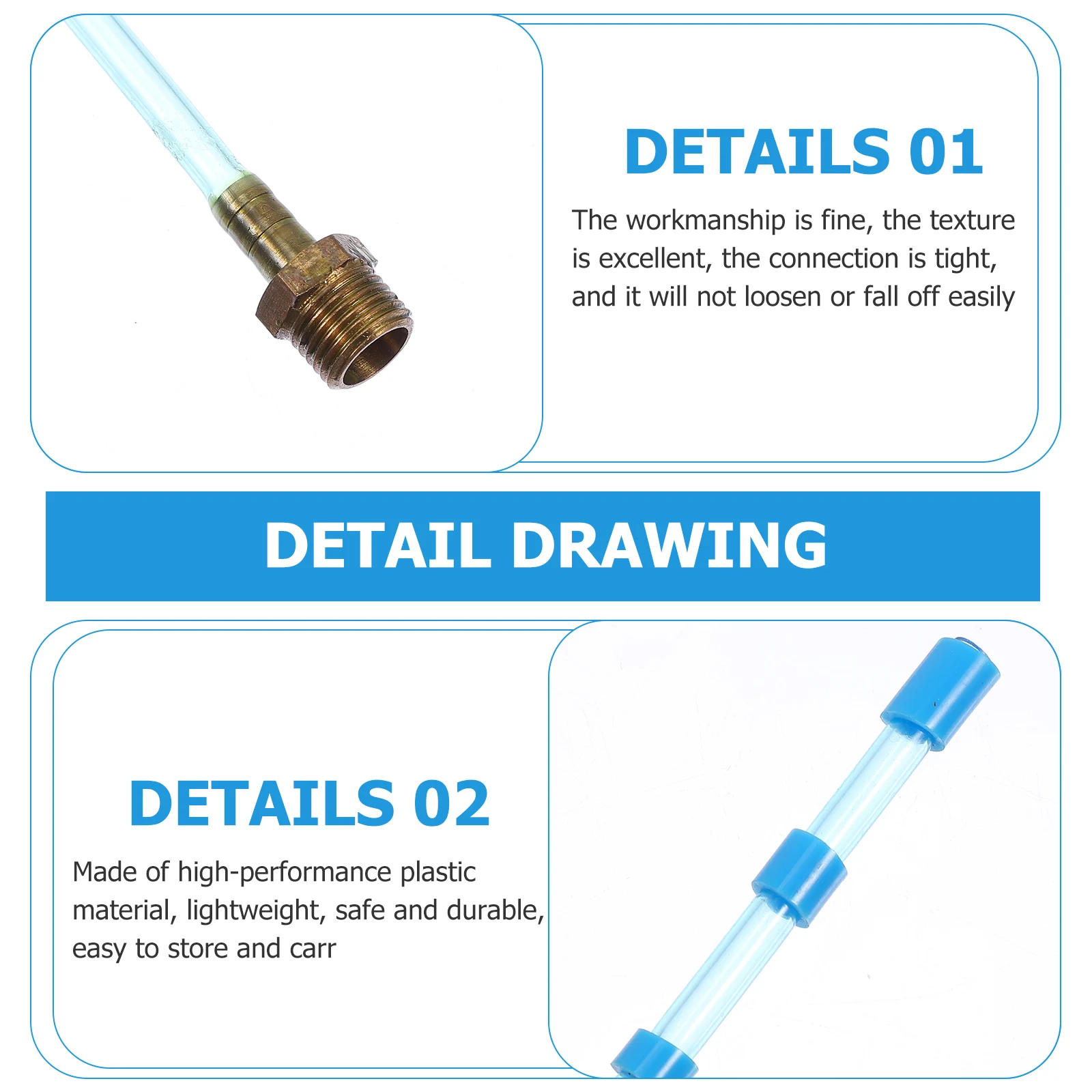 DETAILS 01

The workmanship is fine, the texture is excellent, the connection is tight, and it will not loosen or fall off easily

DETAIL DRAWING

DETAILS 02

Made of high-performance plastic material, lightweight, safe and durable, easy to store and carr