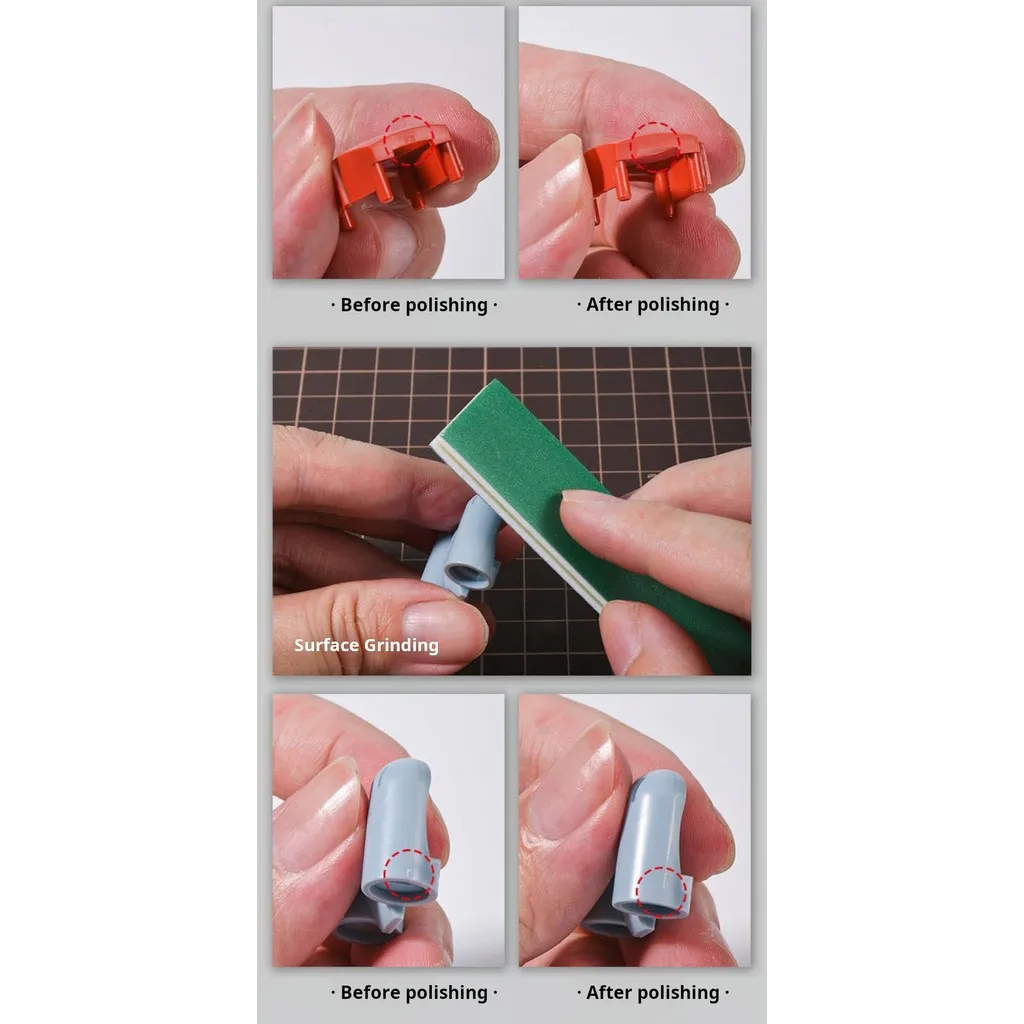 · Before polishing ·

· After polishing ·

Surface Grinding

· Before polishing ·

· After polishing ·