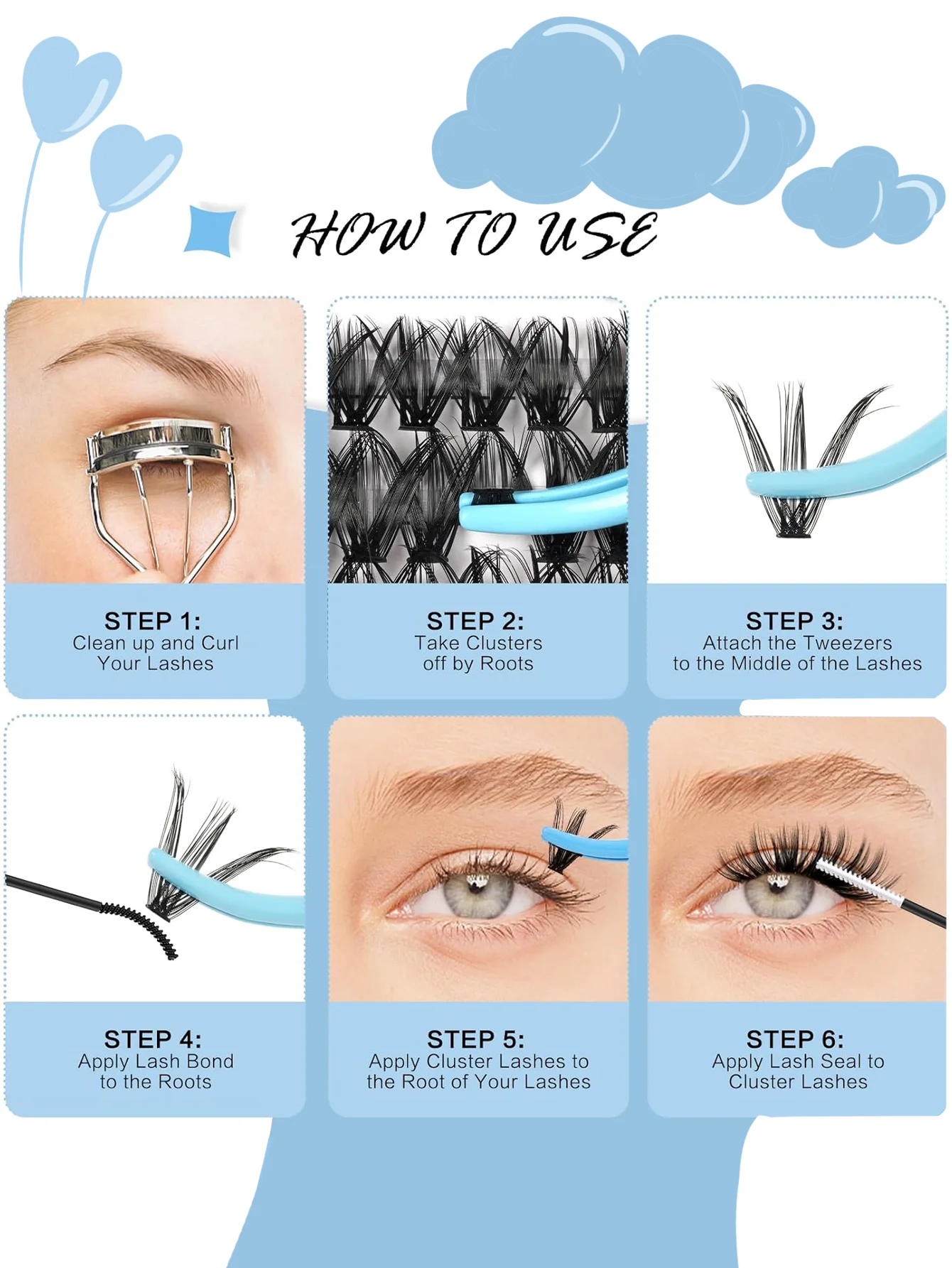 HOW TO USE

STEP 1:
Clean up and Curl Your Lashes

STEP 2:
Take Clusters off by Roots

STEP 3:
Attach the Tweezers to the Middle of the Lashes

STEP 4:
Apply Lash Bond to the Roots

STEP 5:
Apply Cluster Lashes to the Root of Your Lashes

STEP 6:
Apply Lash Seal to Cluster Lashes