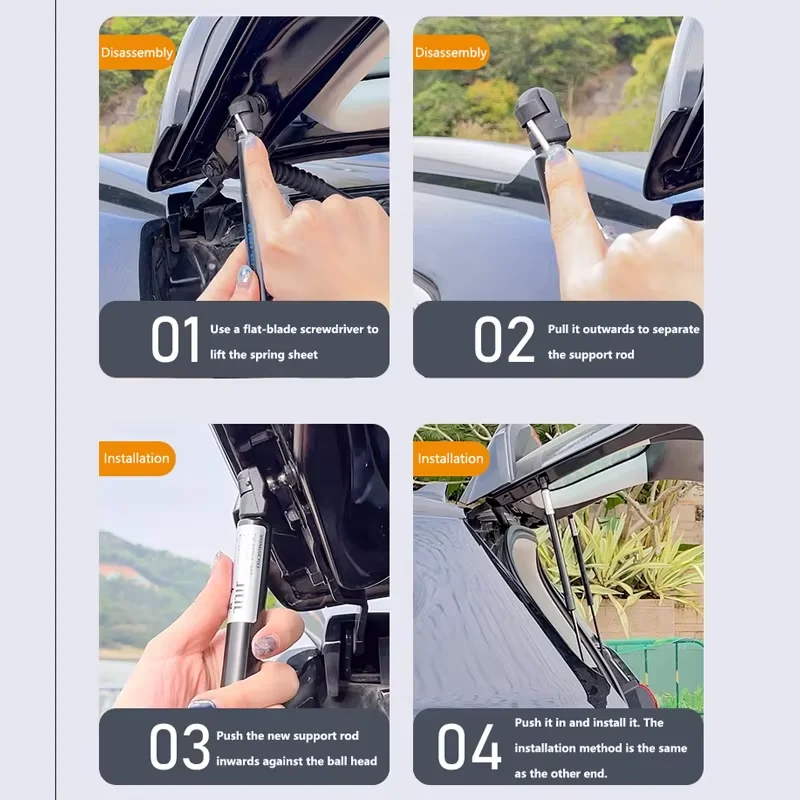 Disassembly

01 Use a flat-blade screwdriver to lift the spring sheet

Disassembly

02 Pull it outwards to separate the support rod

Installation

03 Push the new support rod inwards against the ball head

Installation

04 Push it in and install it. The installation method is the same as the other end.