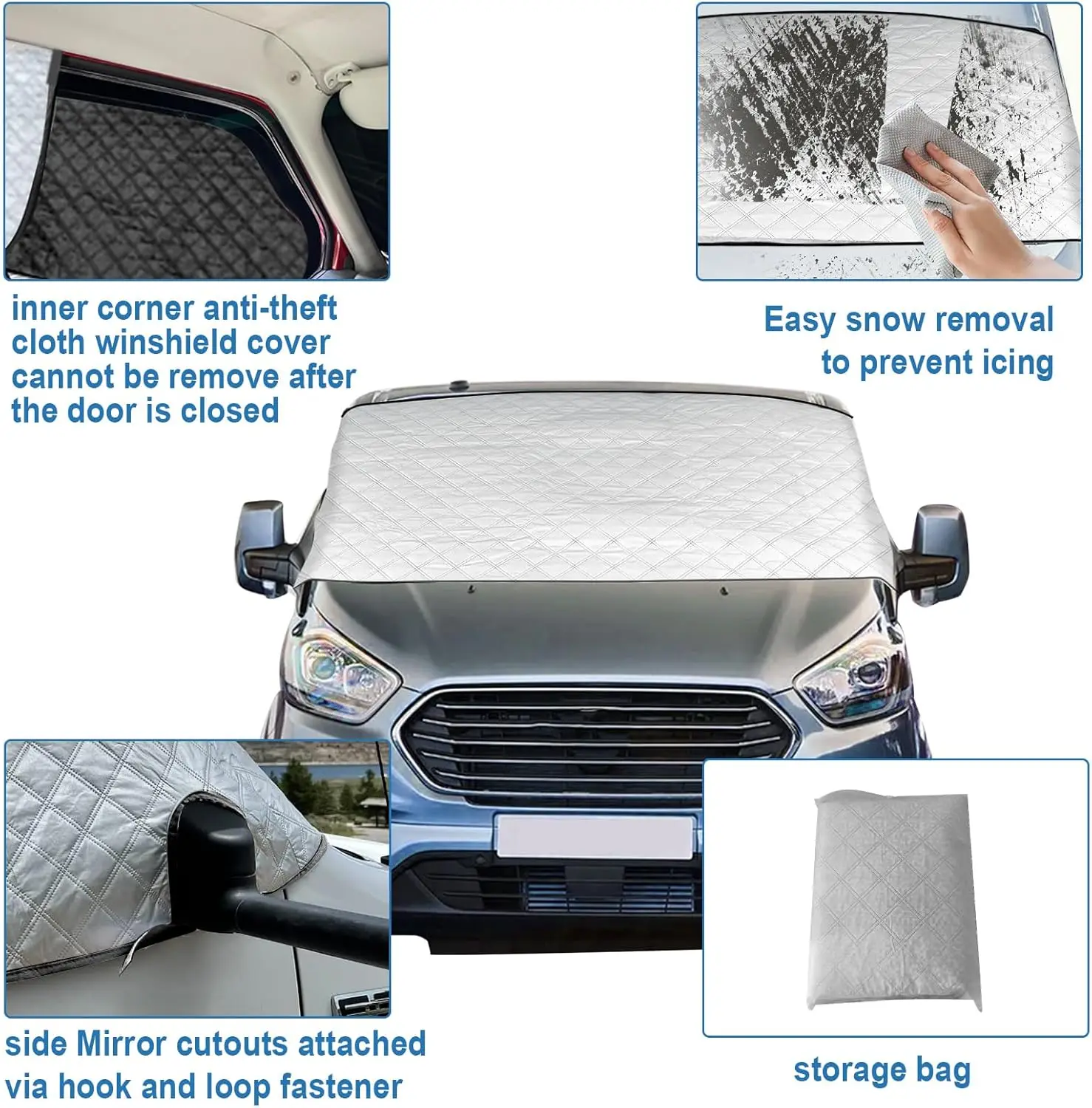 inner corner anti-theft cloth winshield cover cannot be remove after the door is closed

Easy snow removal to prevent icing

side Mirror cutouts attached via hook and loop fastener

storage bag