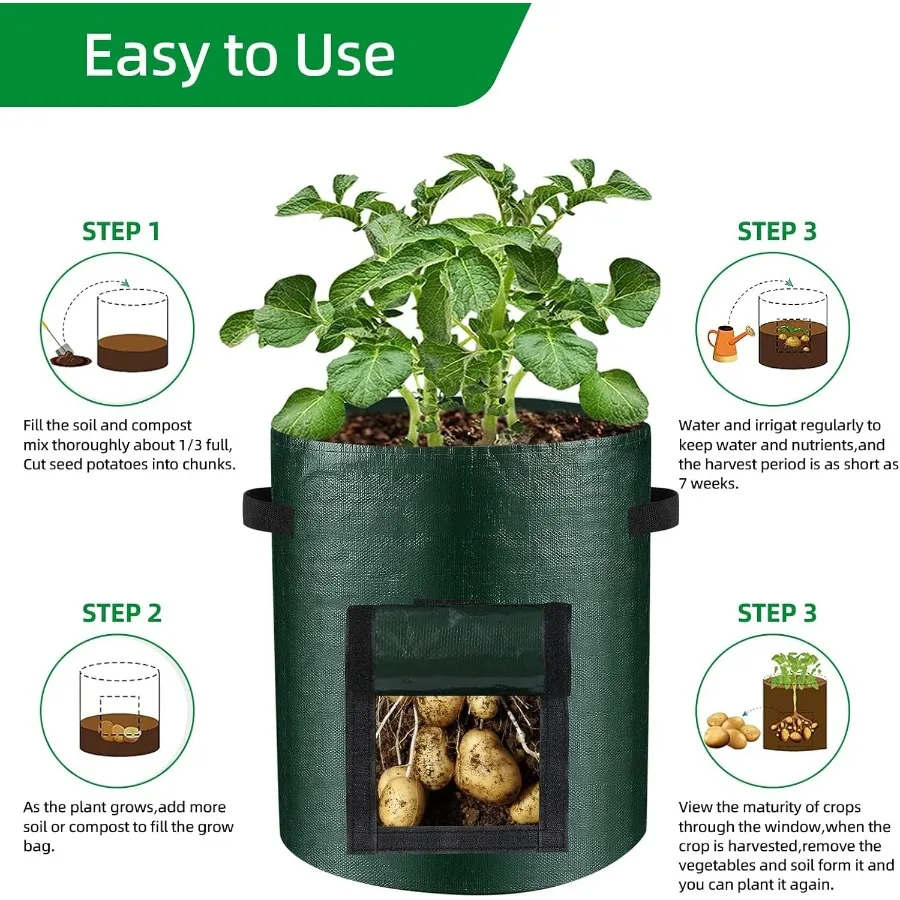 Easy to Use

STEP 1

Fill the soil and compost mix thoroughly about 1/3 full, Cut seed potatoes into chunks.

STEP 2

As the plant grows,add more soil or compost to fill the grow bag.

STEP 3

Water and irrigat regularly to keep water and nutrients,and the harvest period is as short as 7 weeks.

STEP 3

View the maturity of crops through the window,when the crop is harvested,remove the vegetables and soil form it and you can plant it again.