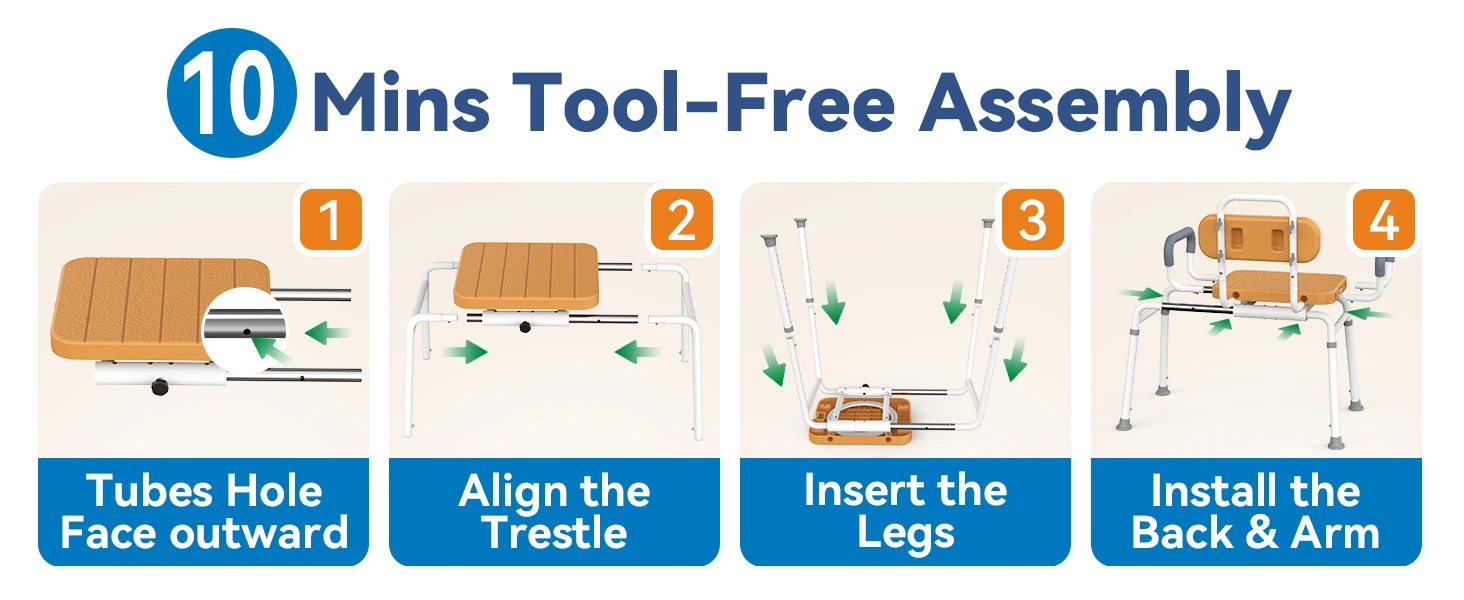 10 Mins Tool-Free Assembly

1
Tubes Hole Face outward

2
Align the Trestle

3
Insert the Legs

4
Install the Back & Arm