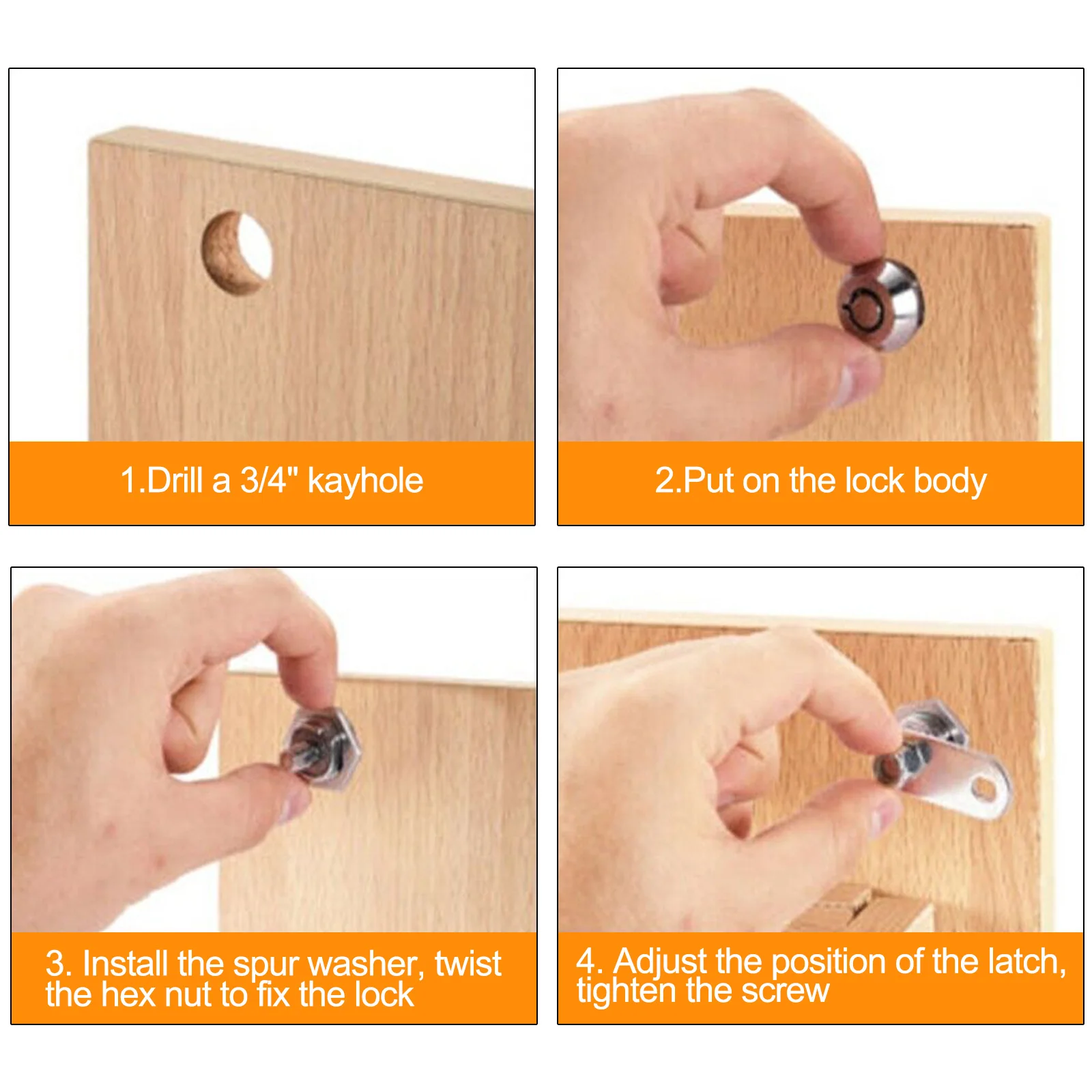 1.Drill a 3/4" kayhole

2.Put on the lock body

3. Install the spur washer, twist the hex nut to fix the lock

4. Adjust the position of the latch, tighten the screw