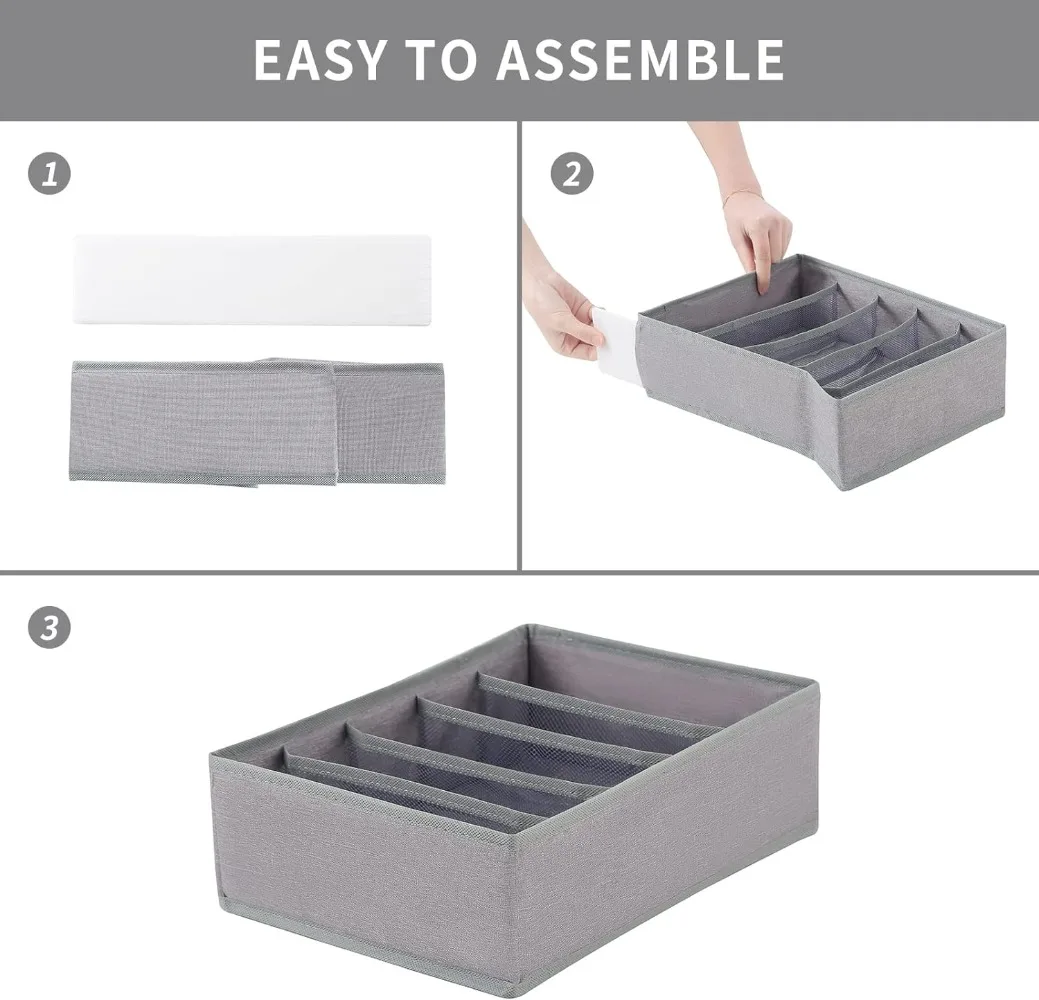 EASY TO ASSEMBLE

1

2

3