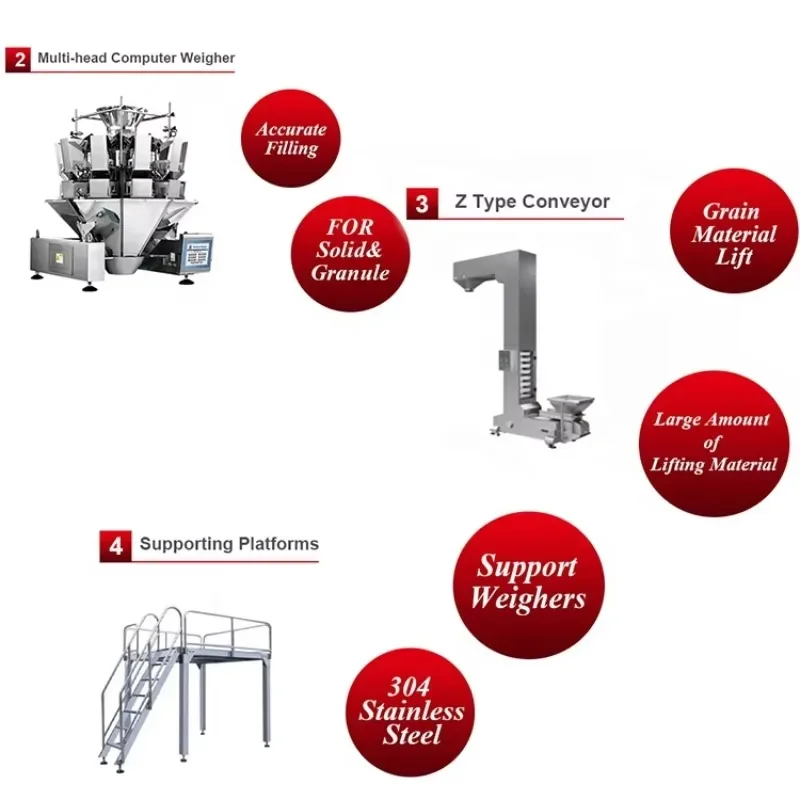 2 Multi-head Computer Weigher

Accurate Filling

FOR Solid& Granule

3 Z Type Conveyor

Grain Material Lift

Large Amount of Lifting Material

4 Supporting Platforms

Support Weighers

304 Stainless Steel