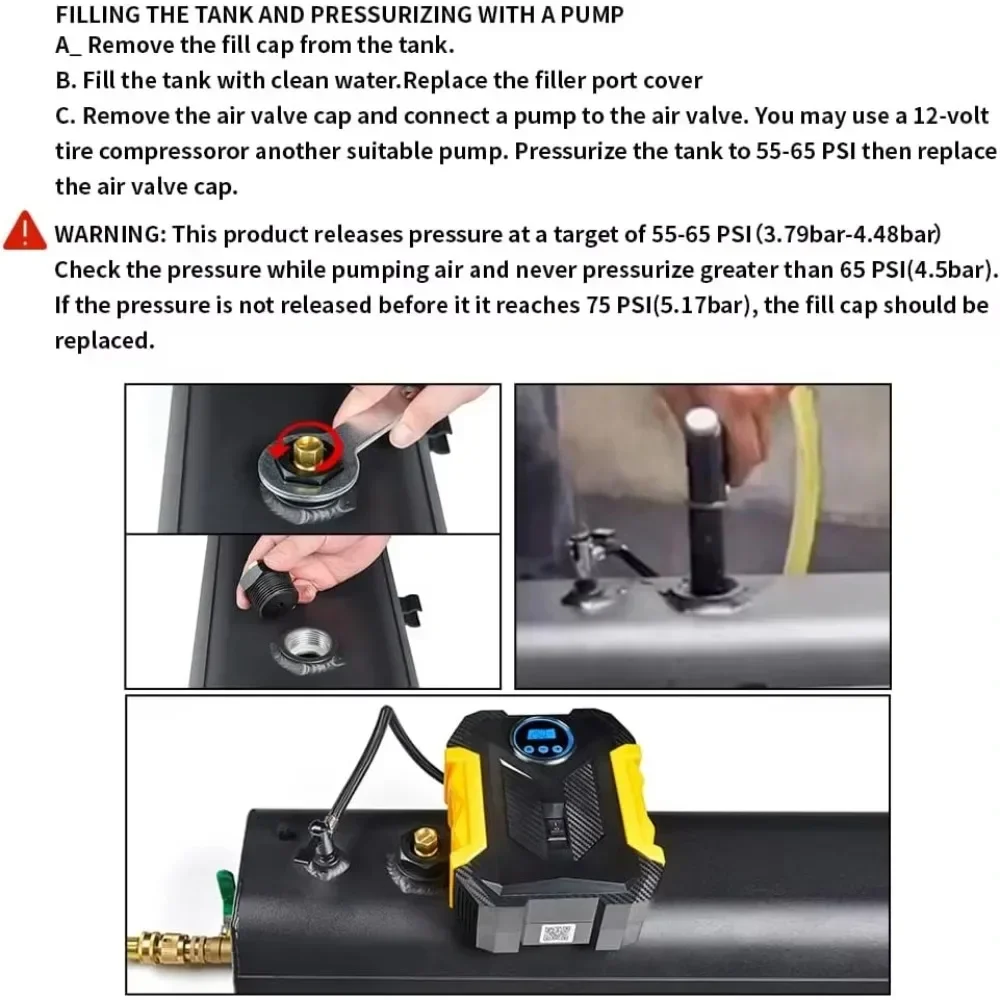 FILLING THE TANK AND PRESSURIZING WITH A PUMP
A_ Remove the fill cap from the tank.
B. Fill the tank with clean water.Replace the filler port cover
C. Remove the air valve cap and connect a pump to the air valve. You may use a 12-volt tire compressoror another suitable pump. Pressurize the tank to 55-65 PSI then replace the air valve cap.

WARNING: This product releases pressure at a target of 55-65 PSI (3.79bar-4.48bar) Check the pressure while pumping air and never pressurize greater than 65 PSI(4.5bar). If the pressure is not released before it it reaches 75 PSI(5.17bar), the fill cap should be replaced.