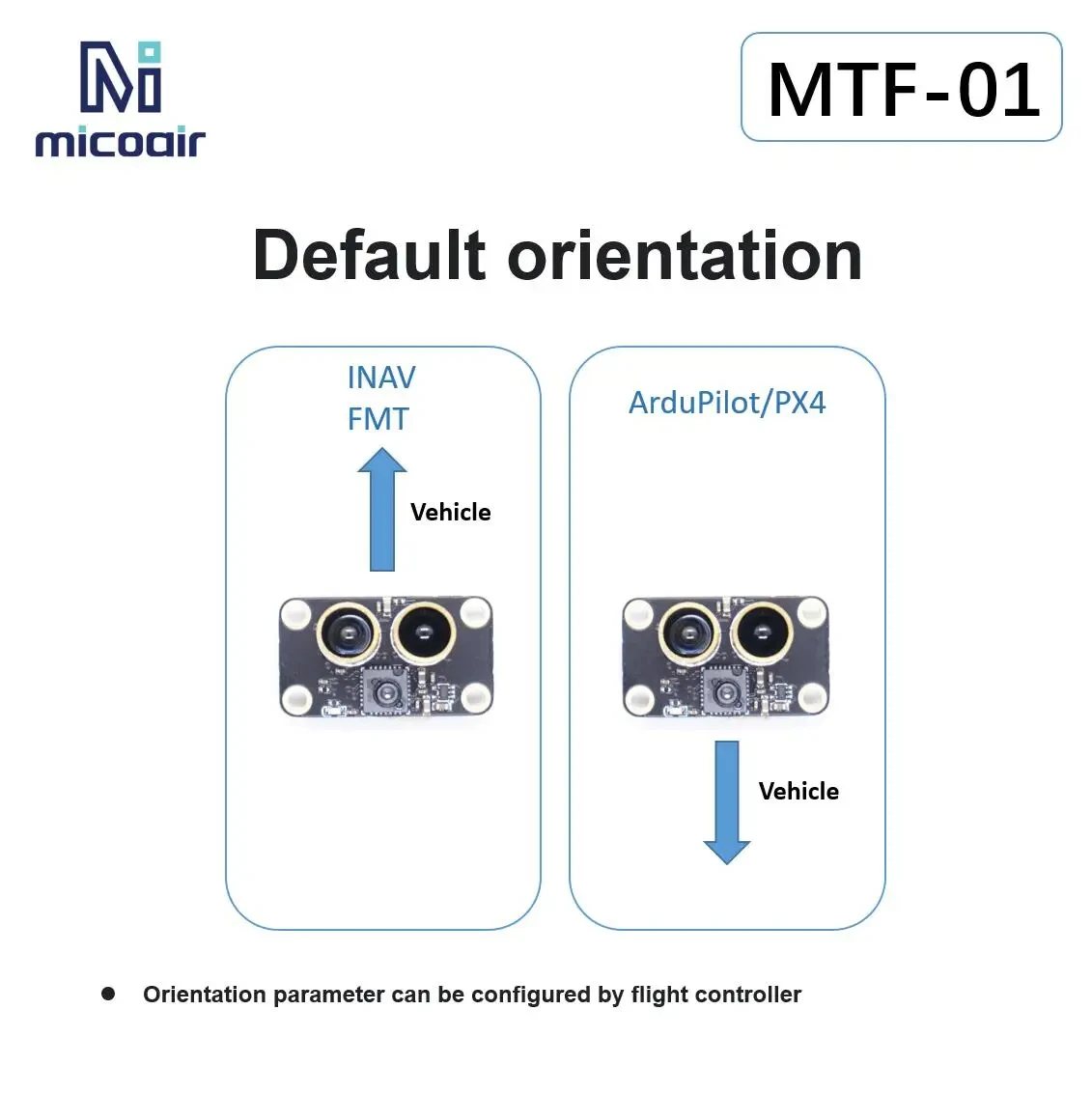 micoair

MTF-01

Default orientation

INAV
FMT

Vehicle

ArduPilot/PX4

Vehicle

● Orientation parameter can be configured by flight controller