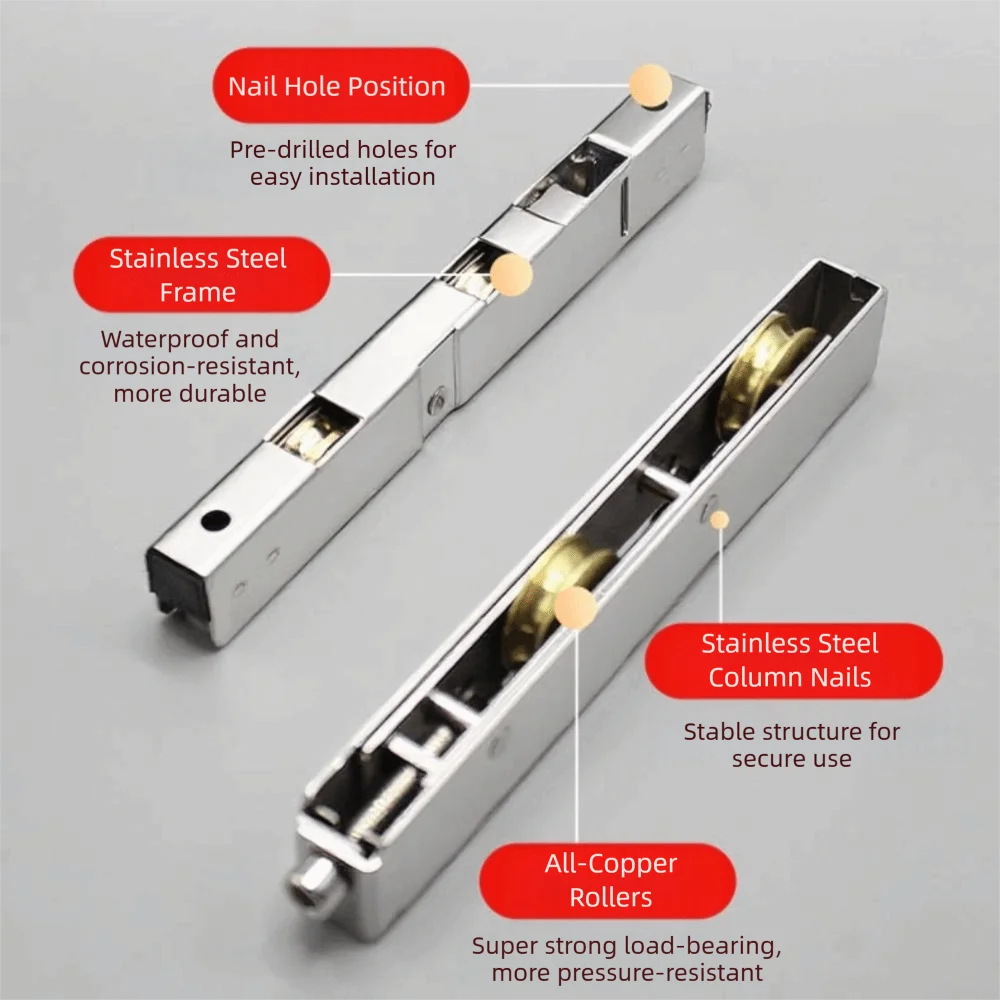 Nail Hole Position

Pre-drilled holes for easy installation

Stainless Steel Frame

Waterproof and corrosion-resistant, more durable

Stainless Steel Column Nails

Stable structure for secure use

All-Copper Rollers

Super strong load-bearing, more pressure-resistant