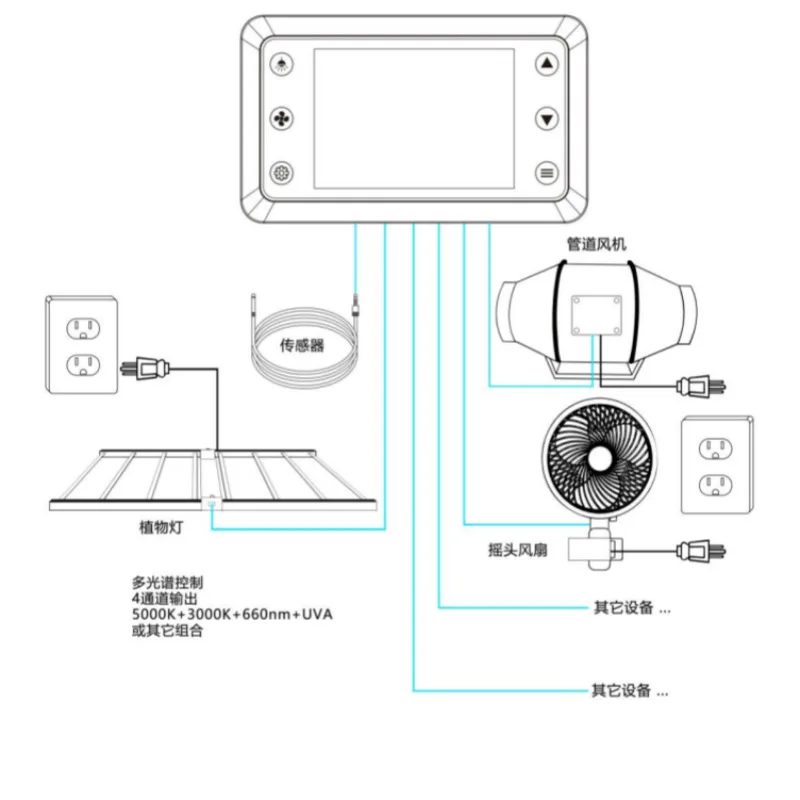 管道风机

传感器

植物灯

摇头风扇

多光谱控制
4通道输出
5000K+3000K+660nm+UVA
或其它组合

其它设备 ...

其它设备 ...