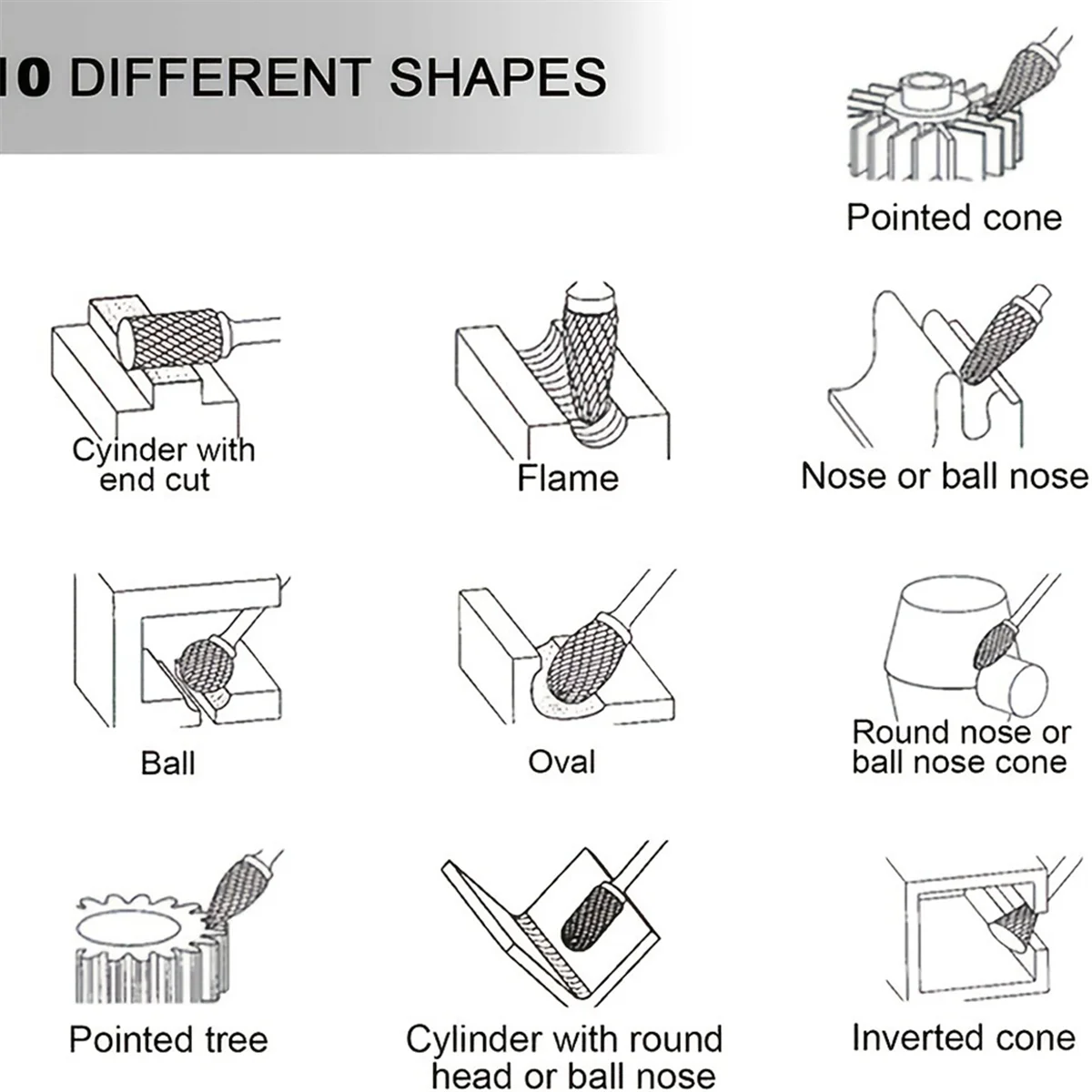 10 DIFFERENT SHAPES

Pointed cone

Cyinder with end cut

Flame

Nose or ball nose

Ball

Oval

Round nose or ball nose cone

Pointed tree

Cylinder with round head or ball nose

Inverted cone