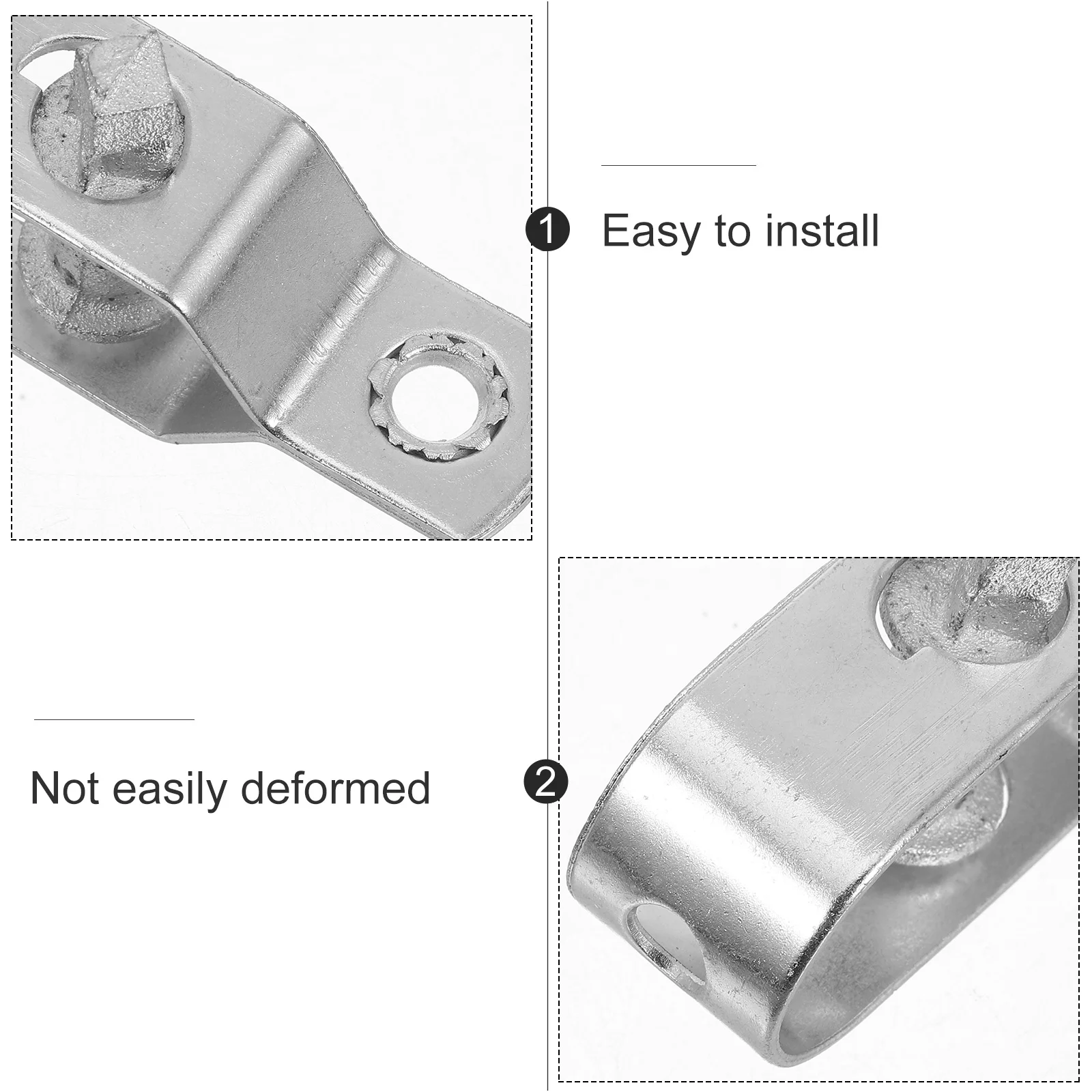 1

Easy to install

Not easily deformed

2