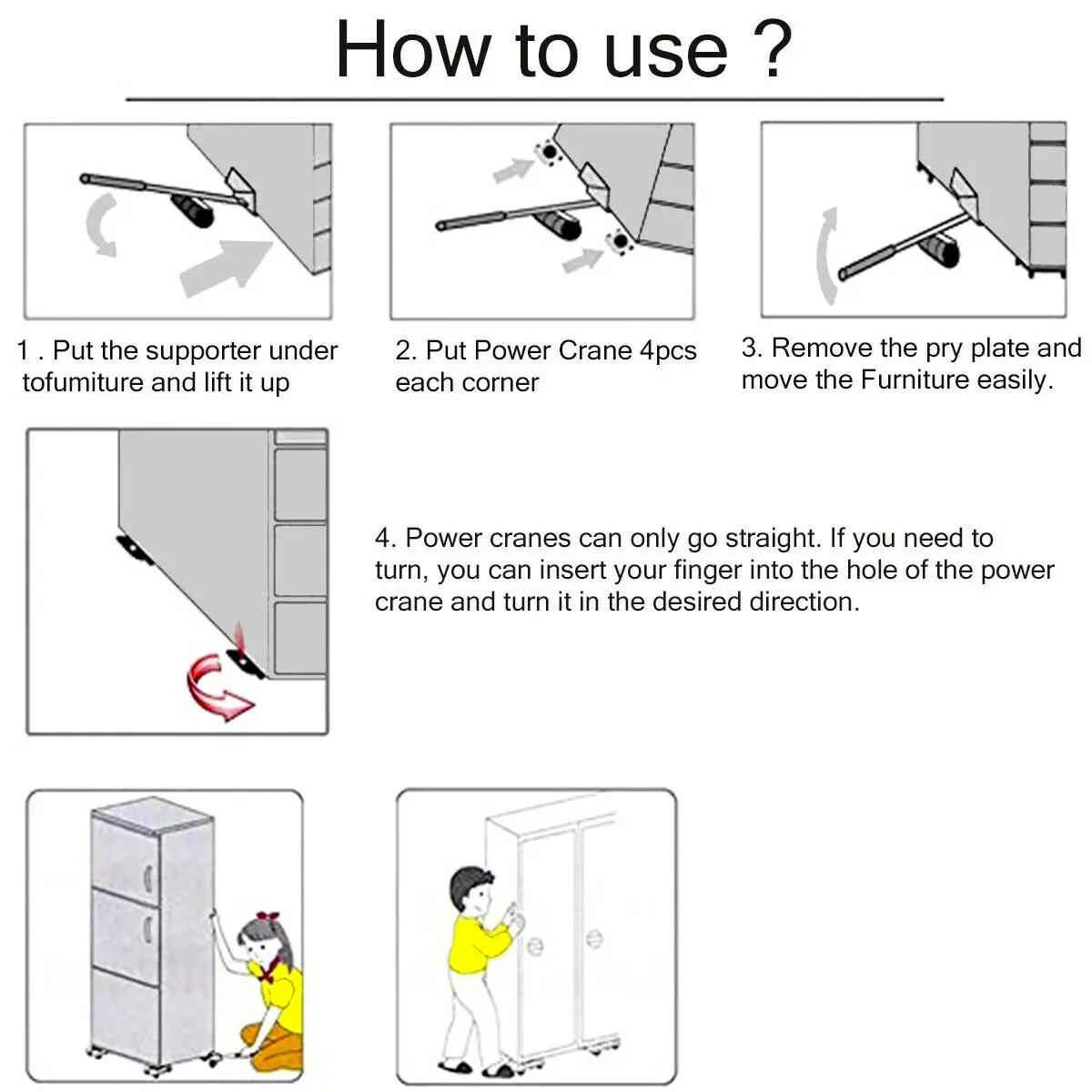 How to use ?

1 . Put the supporter under tofumiture and lift it up

2. Put Power Crane 4pcs each corner

3. Remove the pry plate and move the Furniture easily.

4. Power cranes can only go straight. If you need to turn, you can insert your finger into the hole of the power crane and turn it in the desired direction.