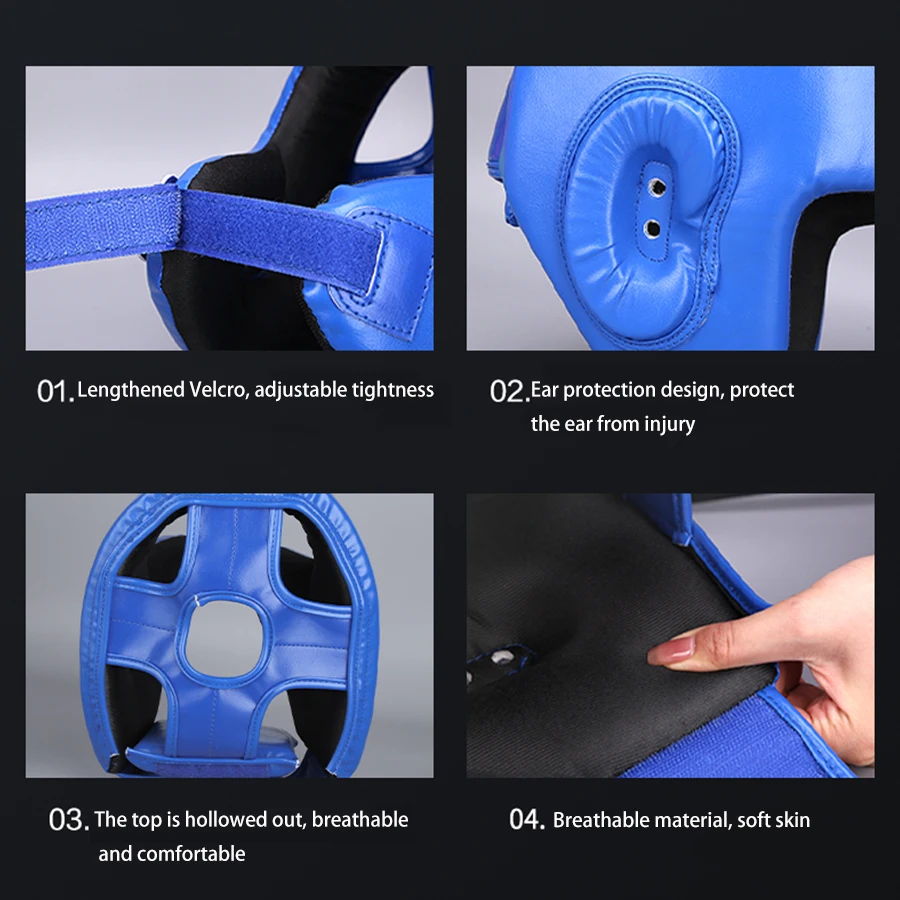 01. Lengthened Velcro, adjustable tightness

02. Ear protection design, protect the ear from injury

03. The top is hollowed out, breathable and comfortable

04. Breathable material, soft skin