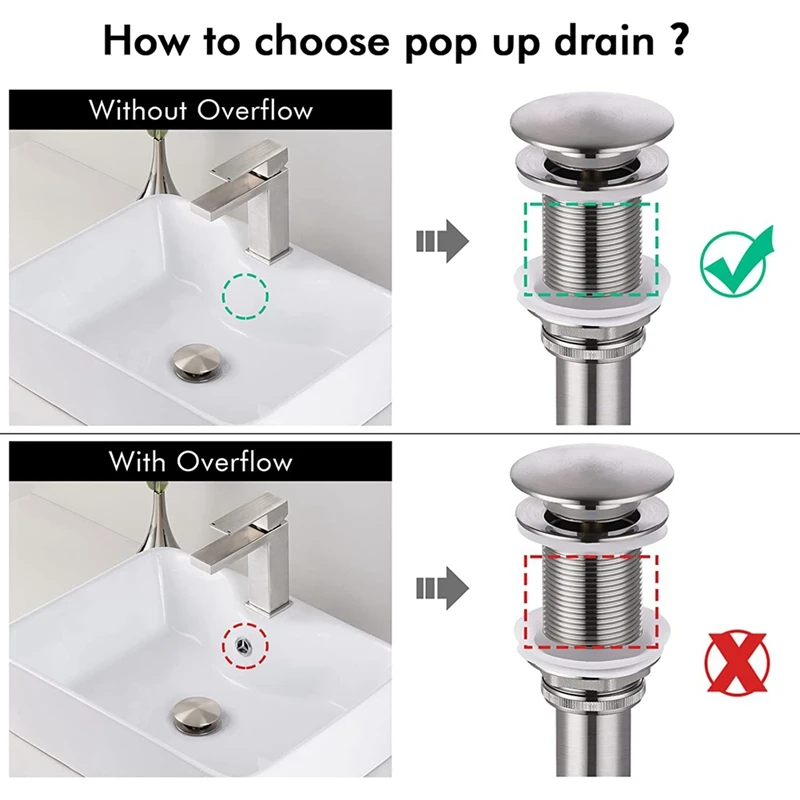 How to choose pop up drain ?

Without Overflow

With Overflow