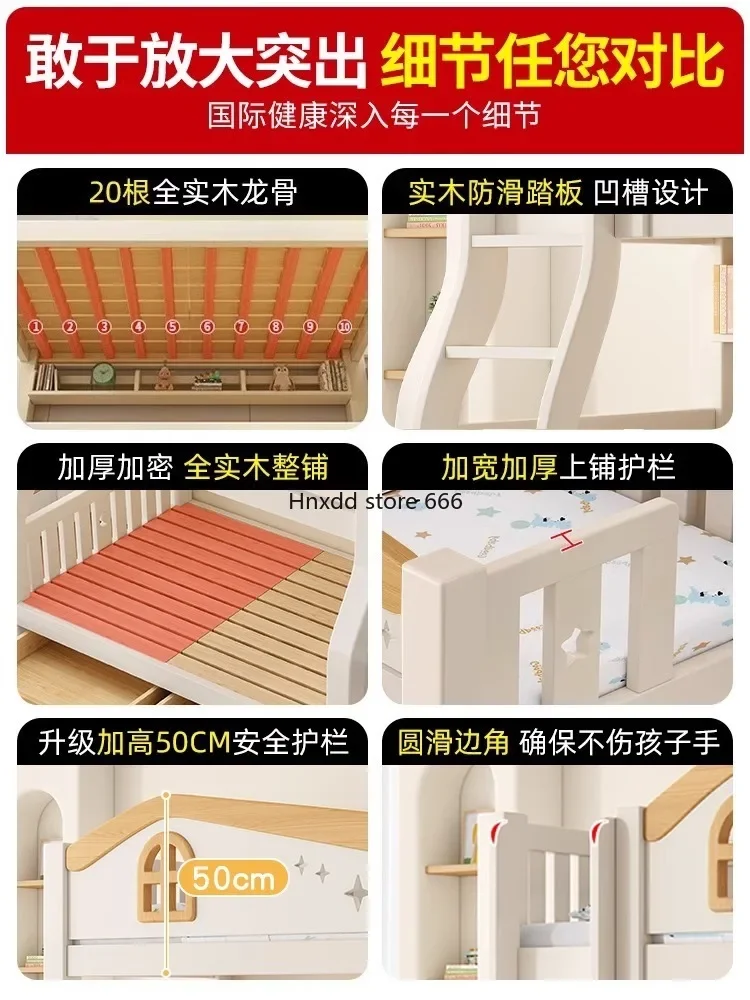 敢于放大突出 细节任您对比
国际健康深入每一个细节

20根全实木龙骨

① ② ③ ④ ⑤ ⑥ ⑦ ⑧ ⑨ ⑩

实木防滑踏板 凹槽设计

加厚加密 全实木整铺

加宽加厚上铺护栏

Hnxdd store 666

升级加高50CM安全护栏

50cm

圆滑边角 确保不伤孩子手