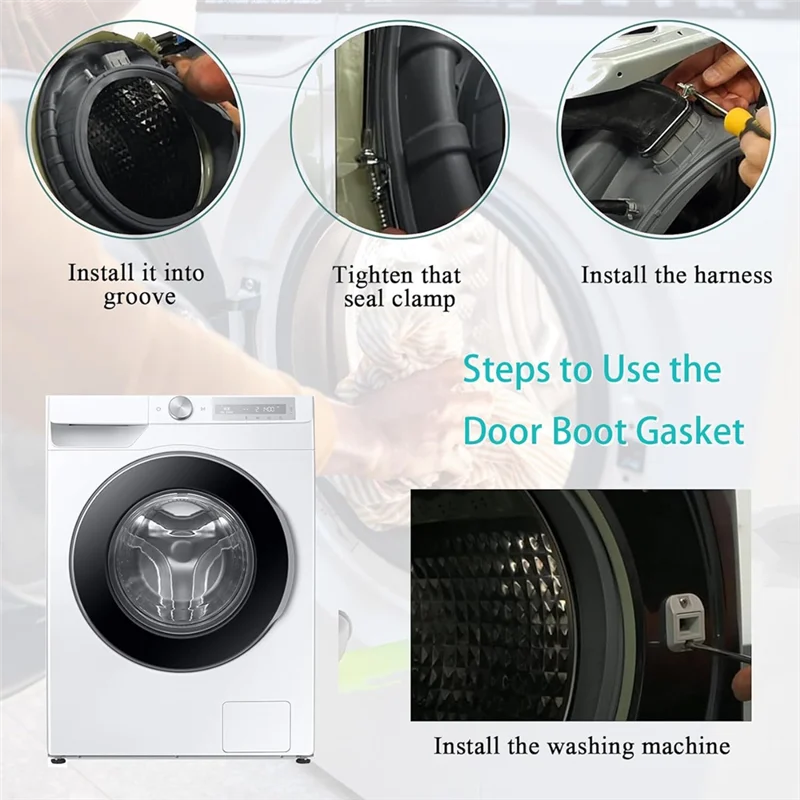 Install it into groove

Tighten that seal clamp

Install the harness

Steps to Use the Door Boot Gasket

Install the washing machine