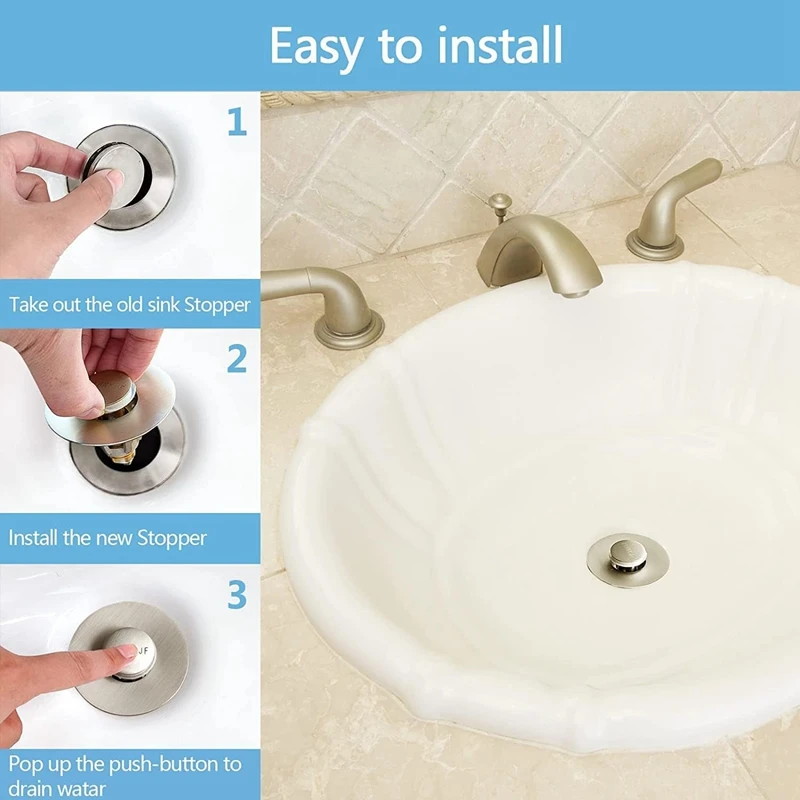 Easy to install

1

Take out the old sink Stopper

2

Install the new Stopper

3

JF

Pop up the push-button to drain watar