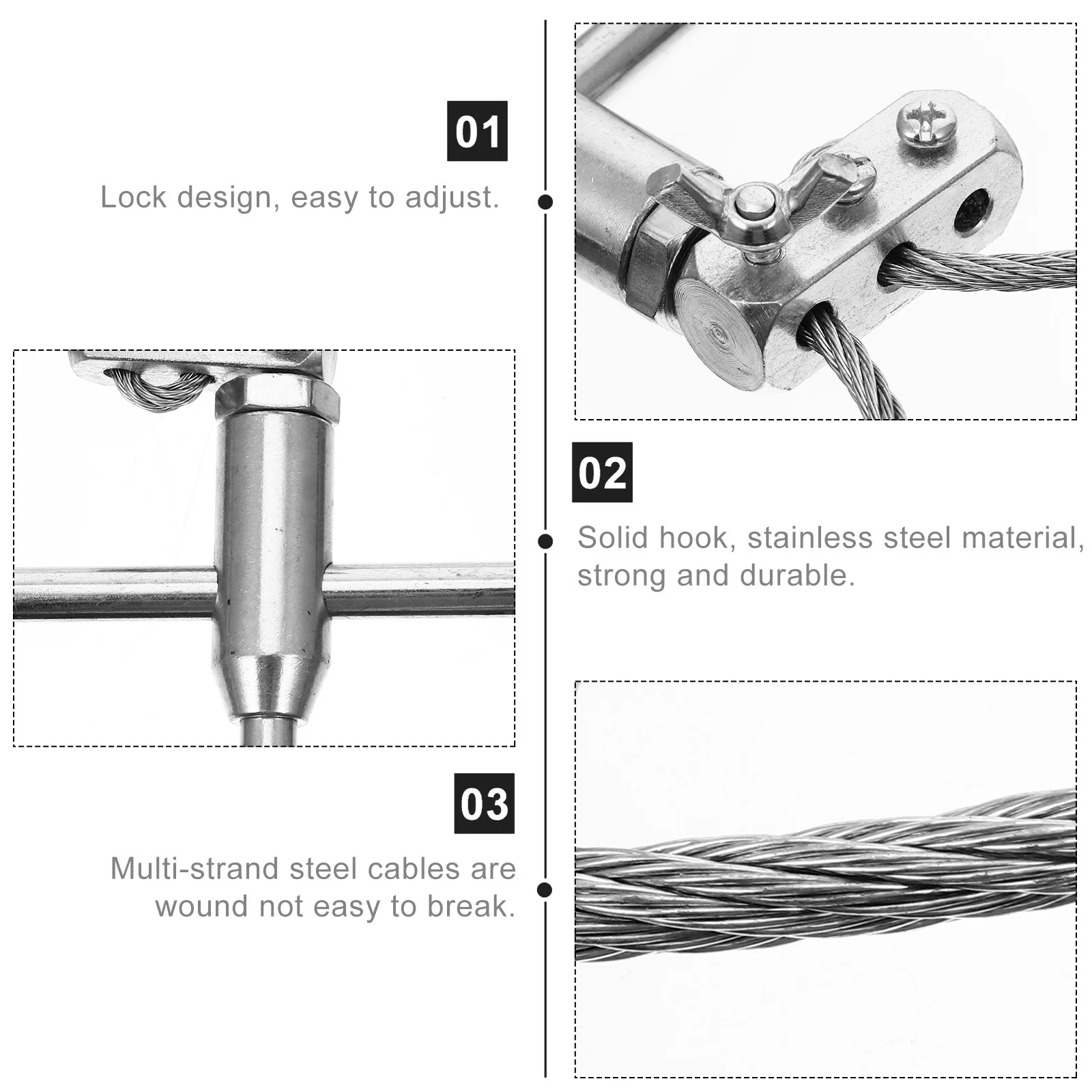 01

Lock design, easy to adjust.

02

Solid hook, stainless steel material, strong and durable.

03

Multi-strand steel cables are wound not easy to break.