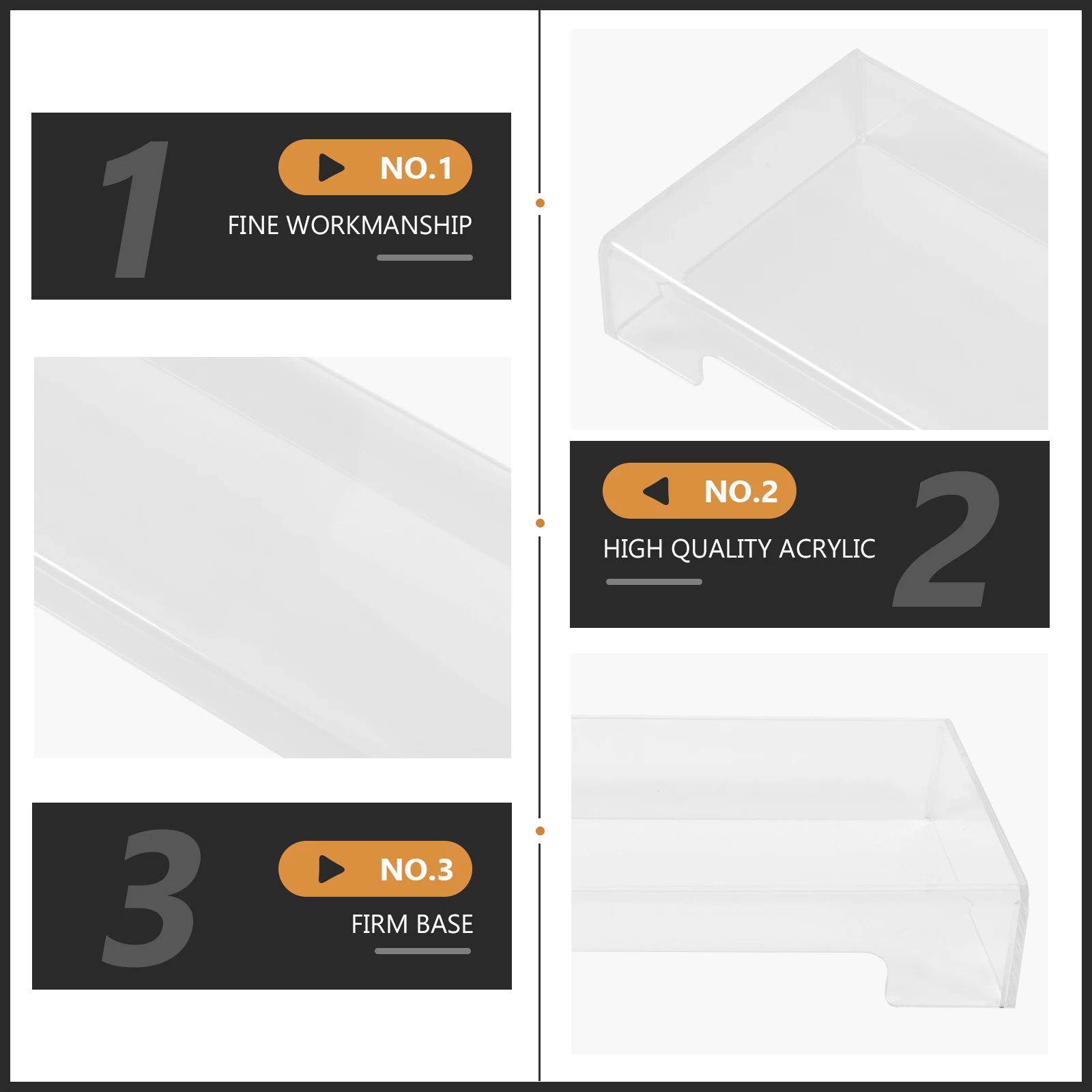 1
NO.1
FINE WORKMANSHIP

NO.2
HIGH QUALITY ACRYLIC
2

3
NO.3
FIRM BASE