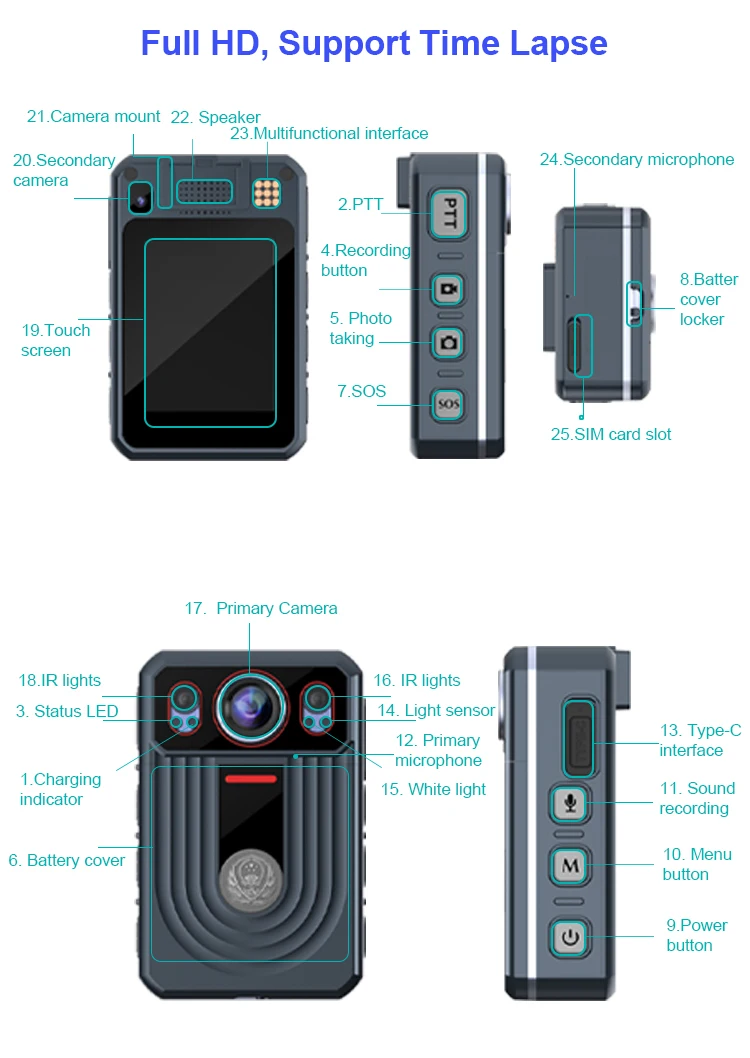 Full HD, Support Time Lapse

21.Camera mount
22. Speaker
23.Multifunctional interface
20.Secondary camera
19.Touch screen
2.PTT
PTT
4.Recording button
5. Photo taking
7.SOS
SOS
24.Secondary microphone
8.Batter cover locker
25.SIM card slot

17. Primary Camera
18.IR lights
3. Status LED
1.Charging indicator
6. Battery cover
16. IR lights
14. Light sensor
12. Primary microphone
15. White light
13. Type-C interface
11. Sound recording
10. Menu button
M
9.Power button