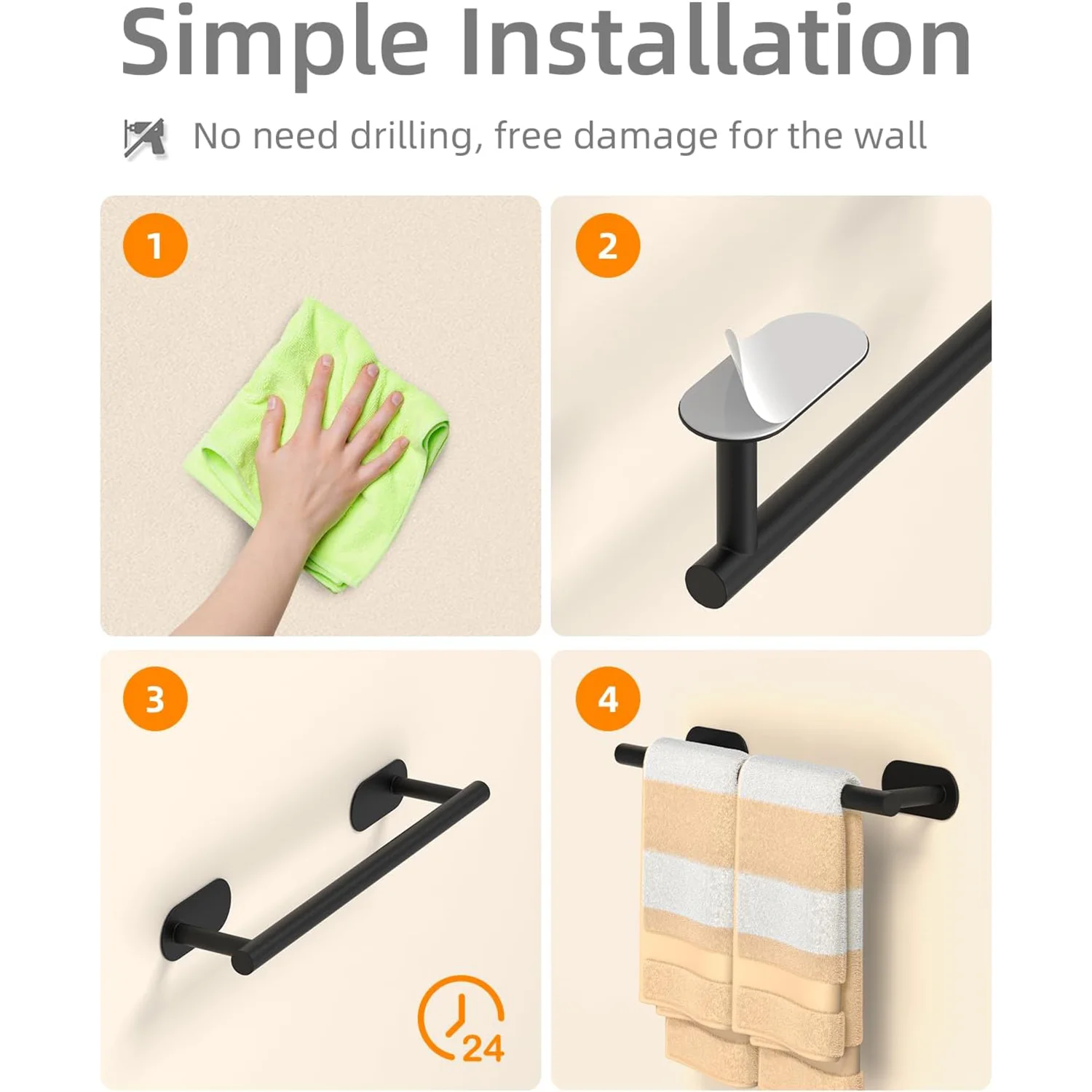 Simple Installation

No need drilling, free damage for the wall

1

2

3

24

4