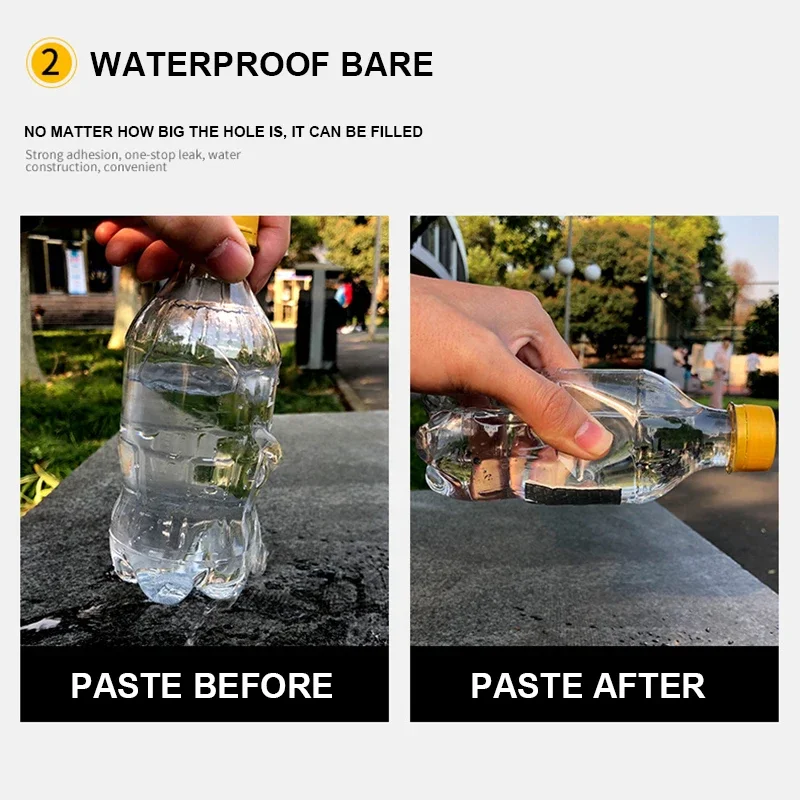 2 WATERPROOF BARE

NO MATTER HOW BIG THE HOLE IS, IT CAN BE FILLED

Strong adhesion, one-stop leak, water construction, convenient

PASTE BEFORE

PASTE AFTER