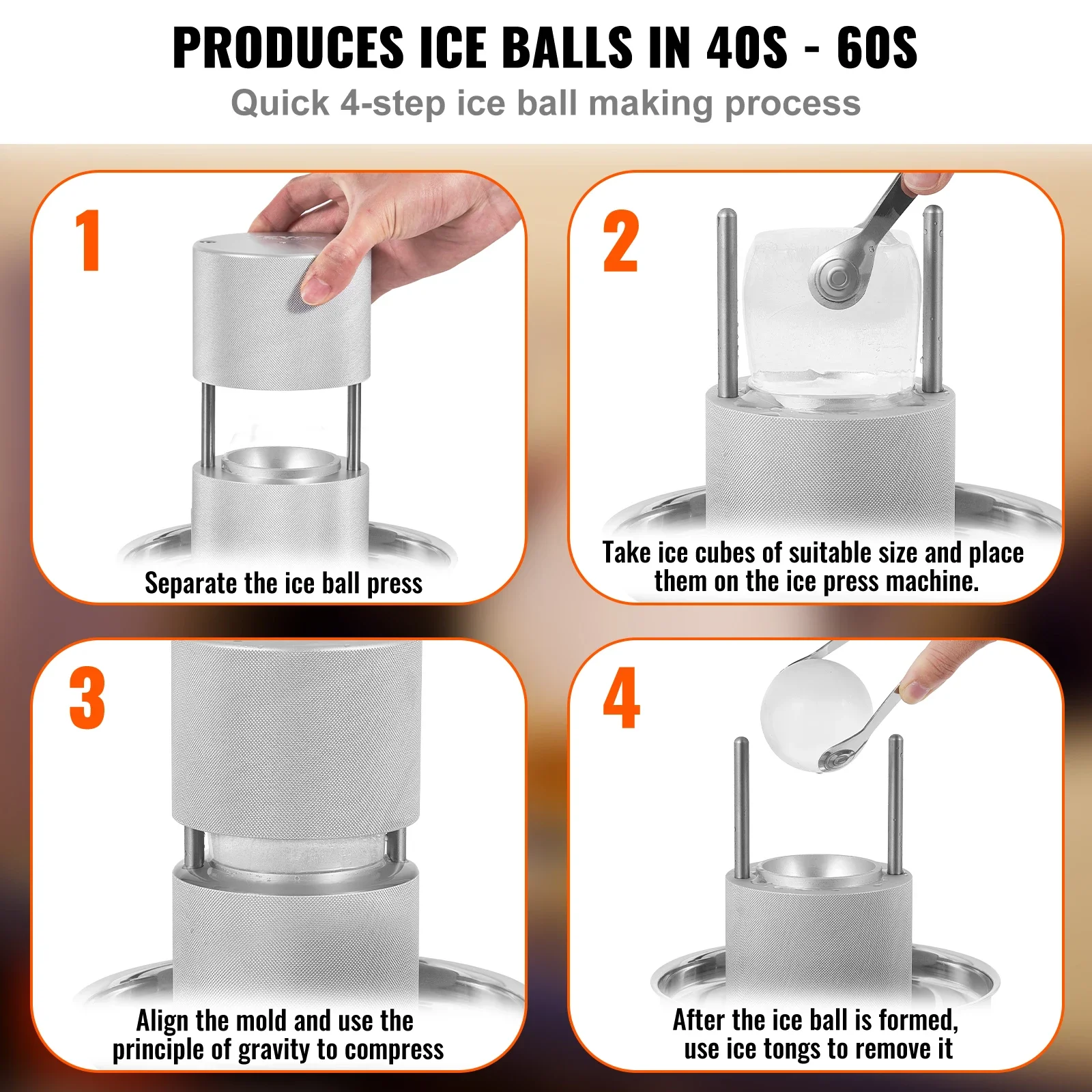 PRODUCES ICE BALLS IN 40S - 60S

Quick 4-step ice ball making process

1

Separate the ice ball press

2

Take ice cubes of suitable size and place them on the ice press machine.

3

Align the mold and use the principle of gravity to compress

4

After the ice ball is formed, use ice tongs to remove it