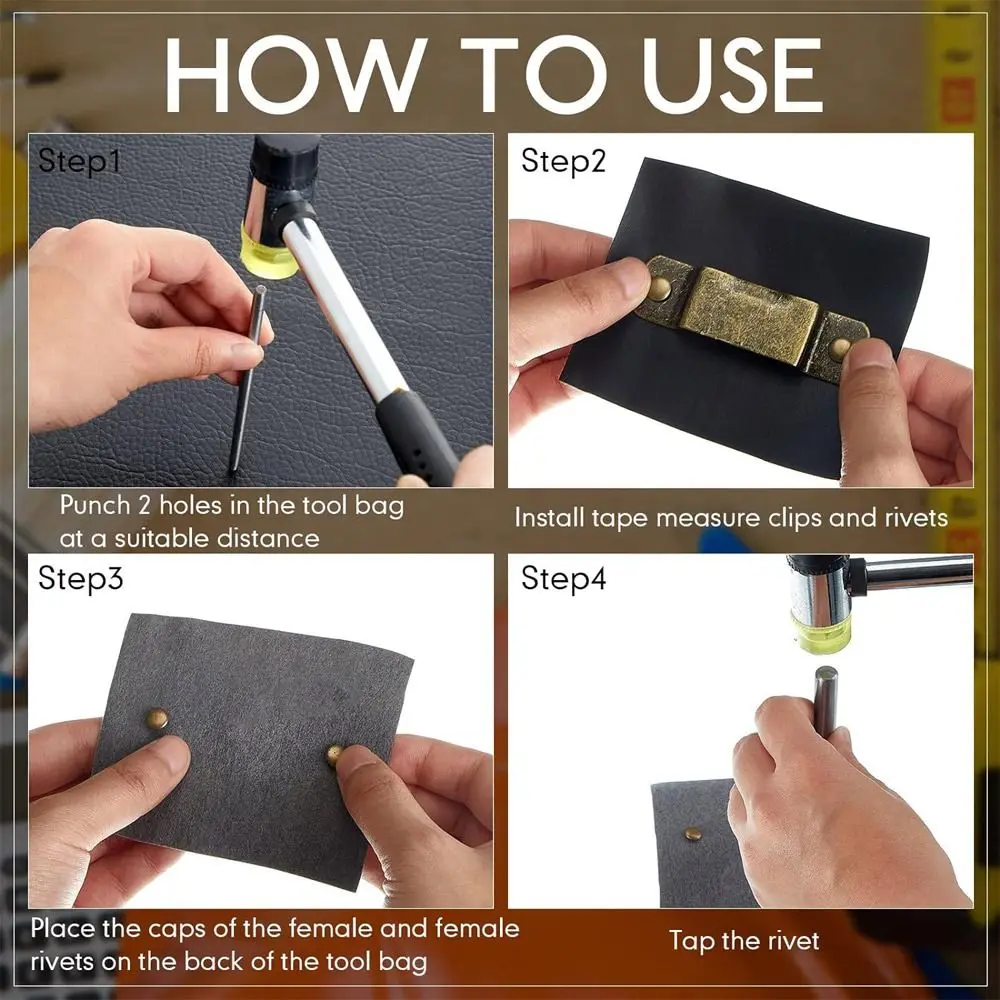 HOW TO USE

Step1

Punch 2 holes in the tool bag at a suitable distance

Step2

Install tape measure clips and rivets

Step3

Place the caps of the female and female rivets on the back of the tool bag

Step4

Tap the rivet