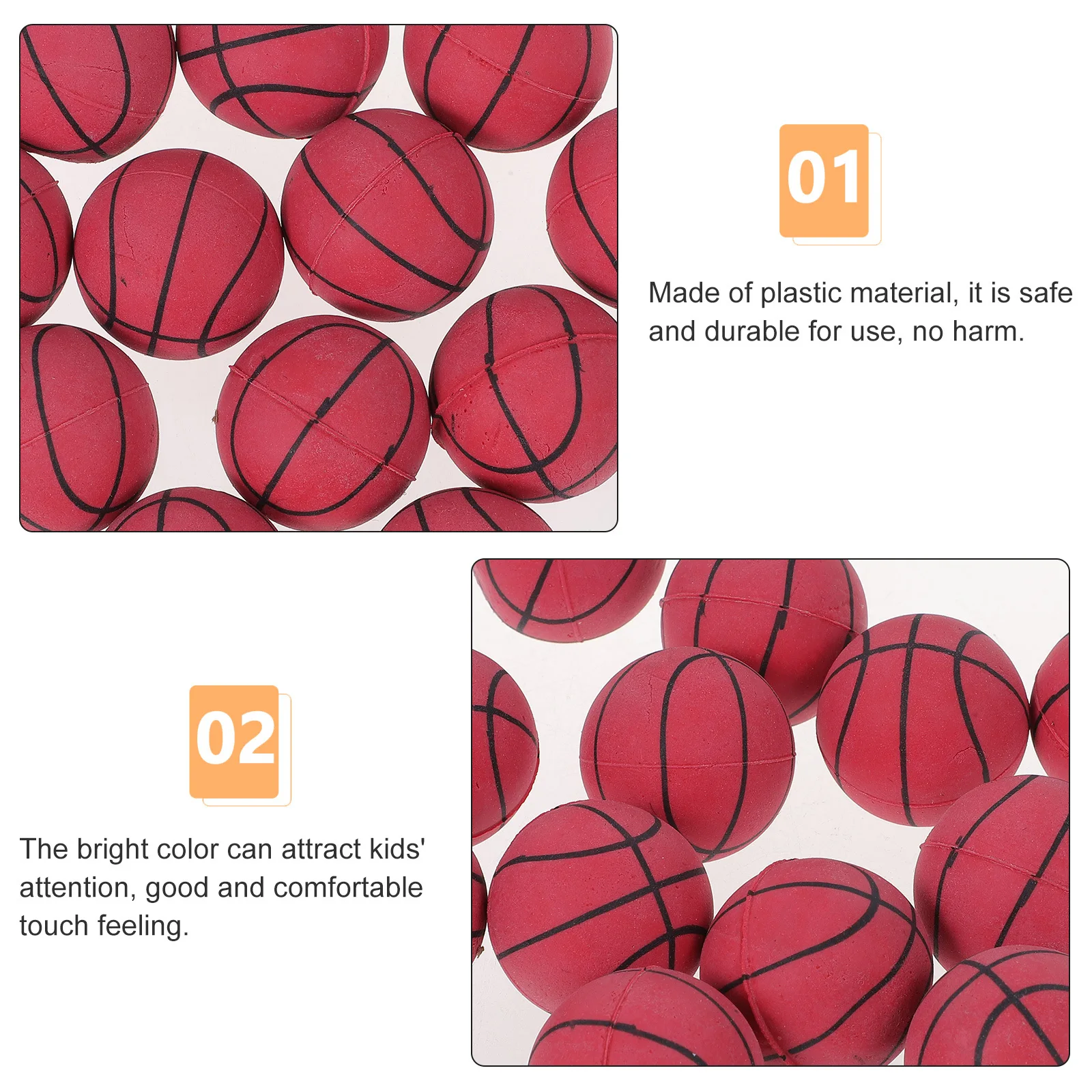 01

Made of plastic material, it is safe and durable for use, no harm.

02

The bright color can attract kids' attention, good and comfortable touch feeling.