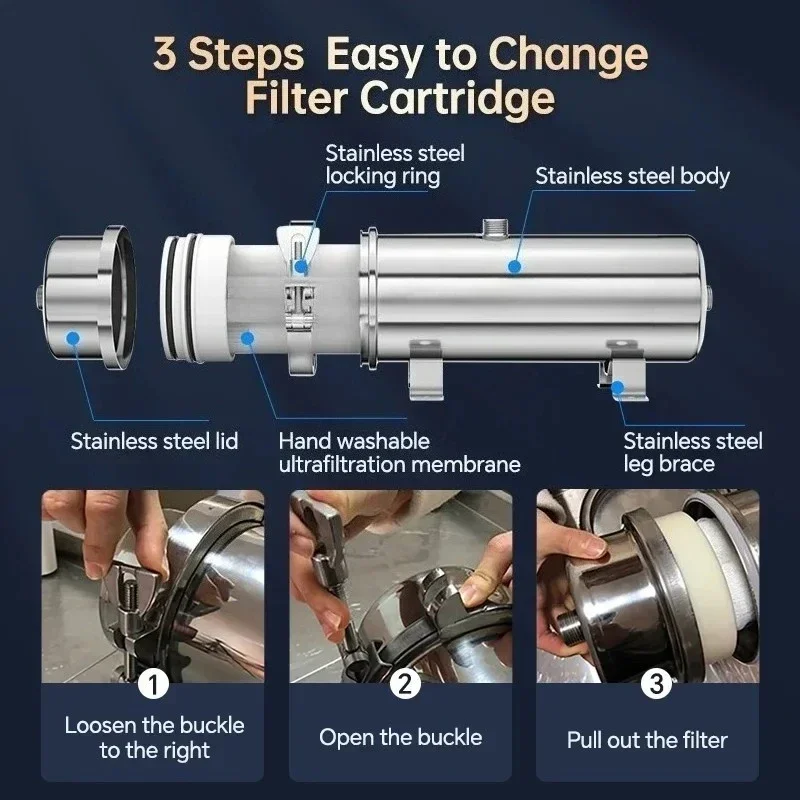 3 Steps Easy to Change Filter Cartridge

Stainless steel locking ring

Stainless steel body

Stainless steel lid

Hand washable ultrafiltration membrane

Stainless steel leg brace

1

Loosen the buckle to the right

2

Open the buckle

3

Pull out the filter