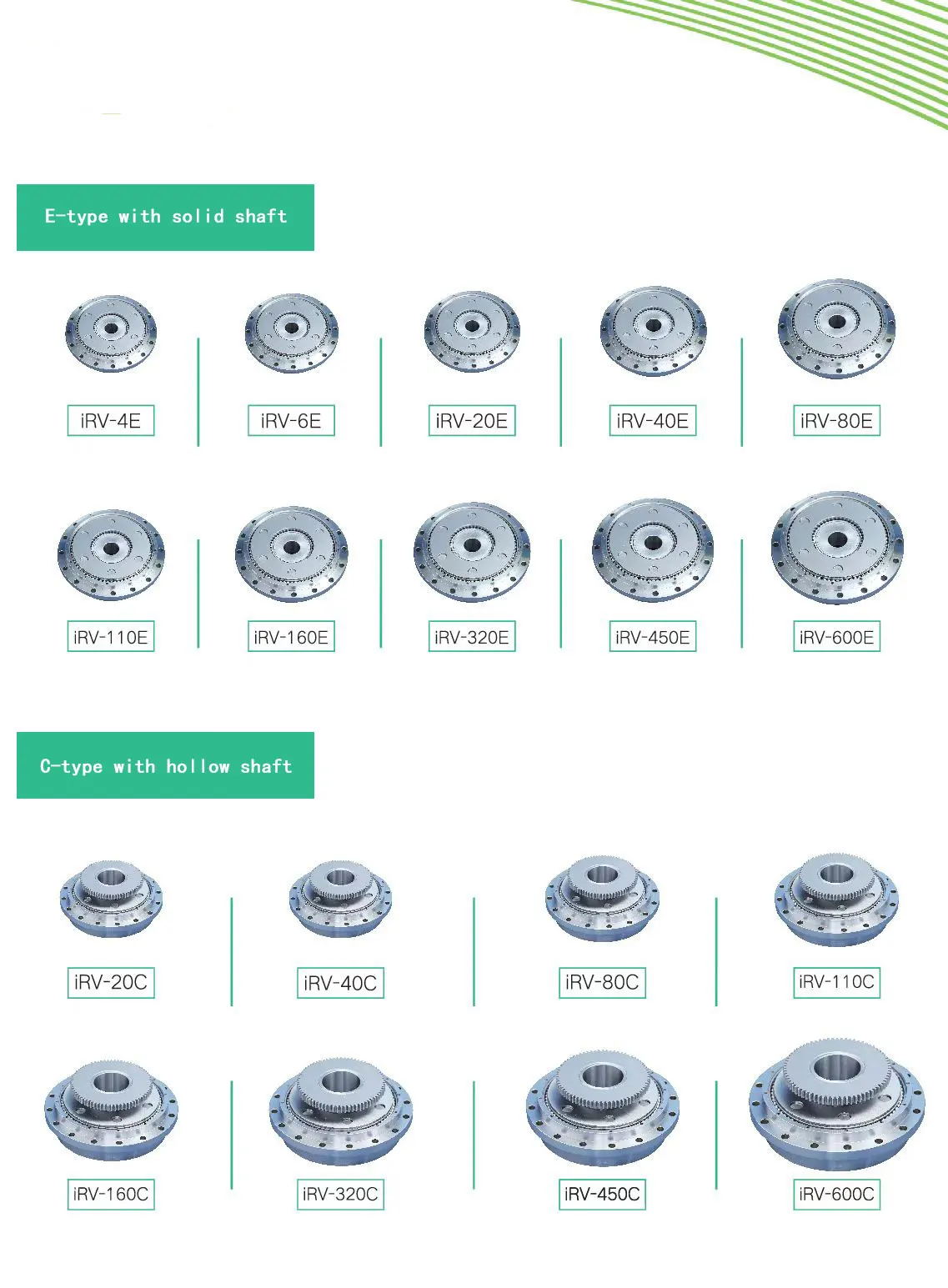 E-type with solid shaft

iRV-4E

iRV-6E

iRV-20E

iRV-40E

iRV-80E

iRV-110E

iRV-160E

iRV-320E

iRV-450E

iRV-600E

C-type with hollow shaft

iRV-20C

iRV-40C

iRV-80C

iRV-110C

iRV-160C

iRV-320C

iRV-450C

iRV-600C