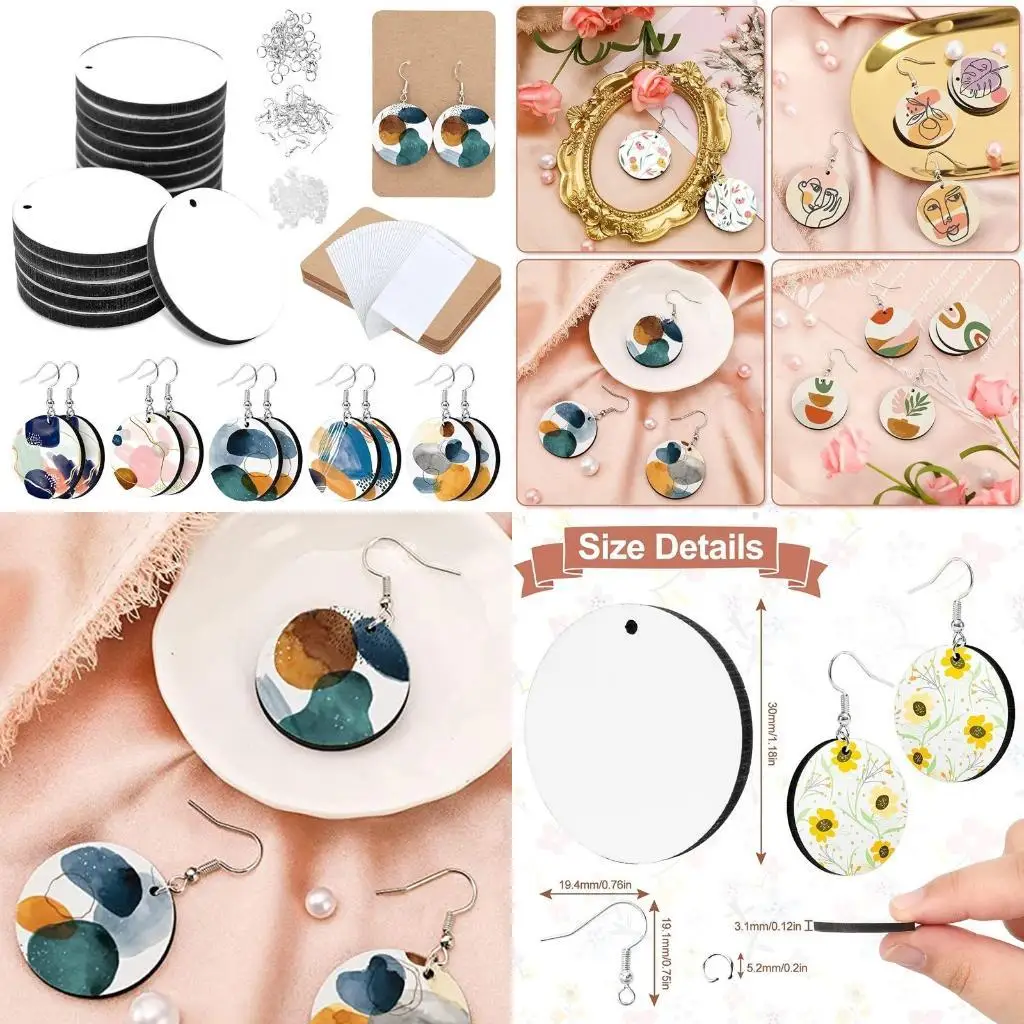 Size Details

30mm/1.18in

19.4mm/0.76in

19.1mm/0.75in

3.1mm/0.12in

5.2mm/0.2in