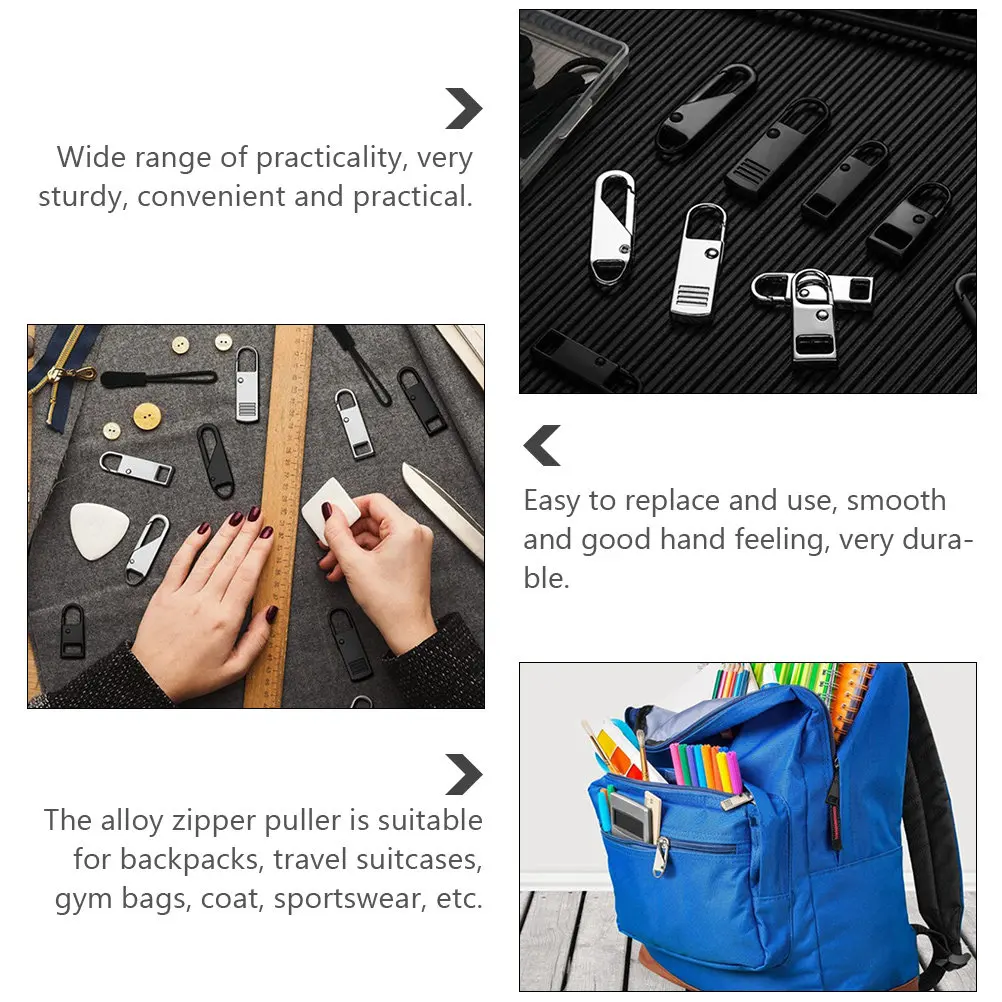 Wide range of practicality, very sturdy, convenient and practical.

Easy to replace and use, smooth and good hand feeling, very durable.

The alloy zipper puller is suitable for backpacks, travel suitcases, gym bags, coat, sportswear, etc.