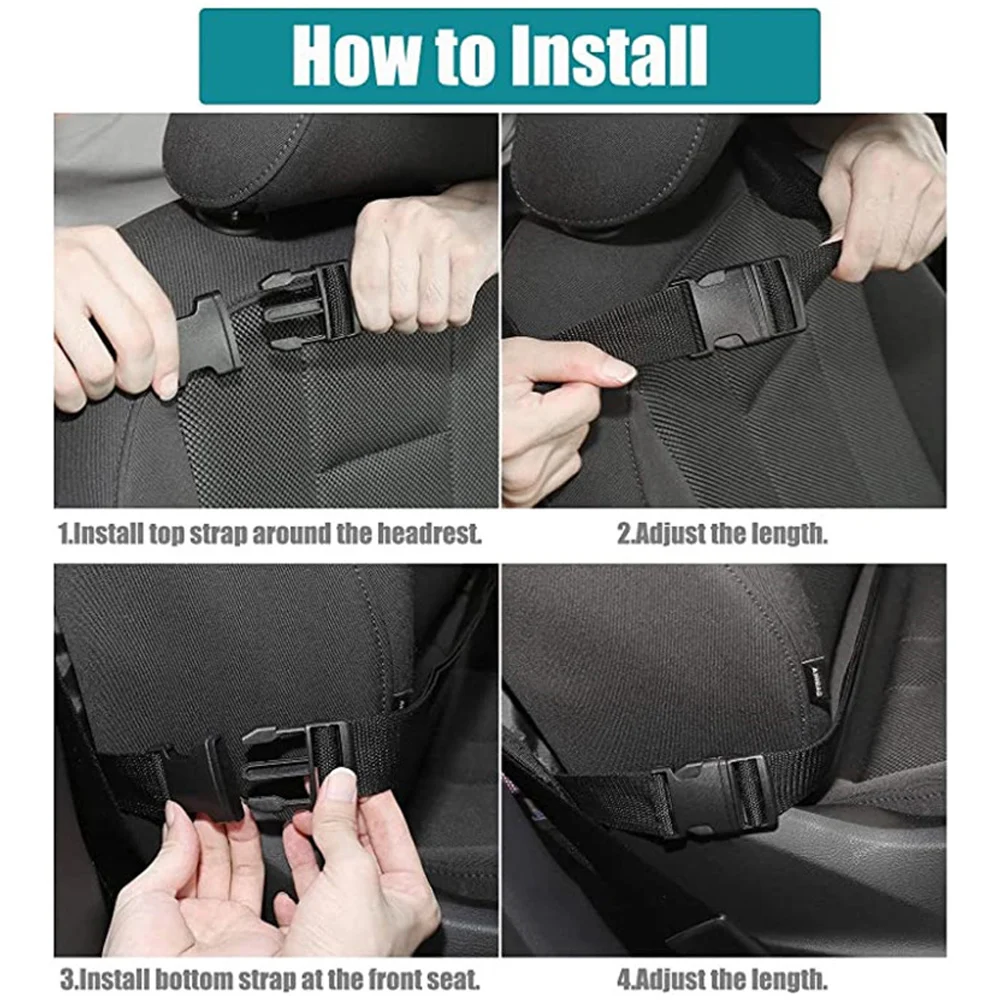 How to Install

1.Install top strap around the headrest.

2.Adjust the length.

3.Install bottom strap at the front seat.

4.Adjust the length.