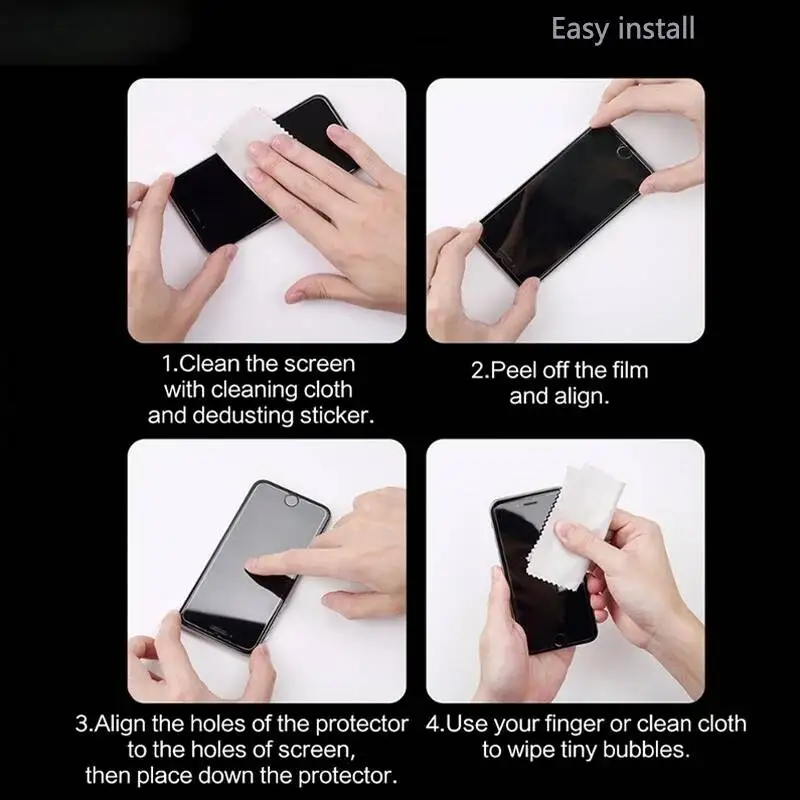 Easy install

1.Clean the screen with cleaning cloth and dedusting sticker.

2.Peel off the film and align.

3.Align the holes of the protector to the holes of screen, then place down the protector.

4.Use your finger or clean cloth to wipe tiny bubbles.