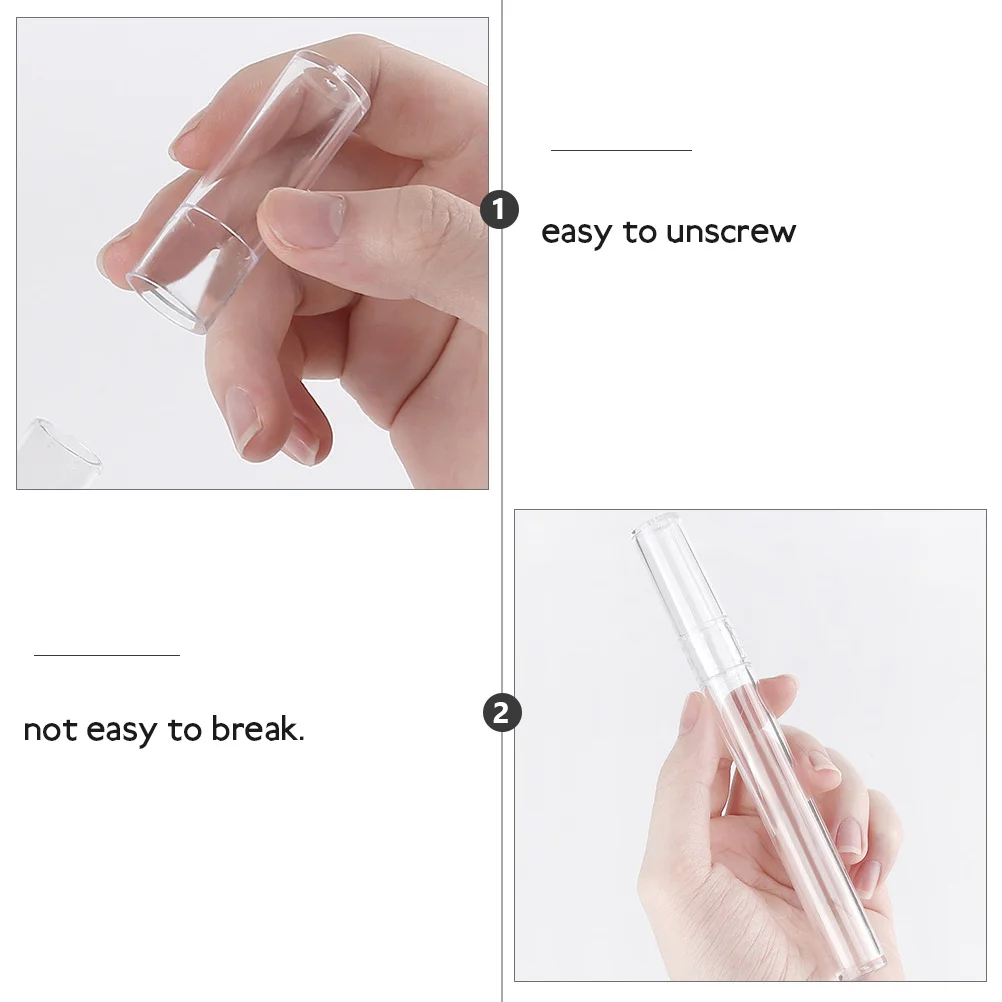 1

easy to unscrew

2

not easy to break.