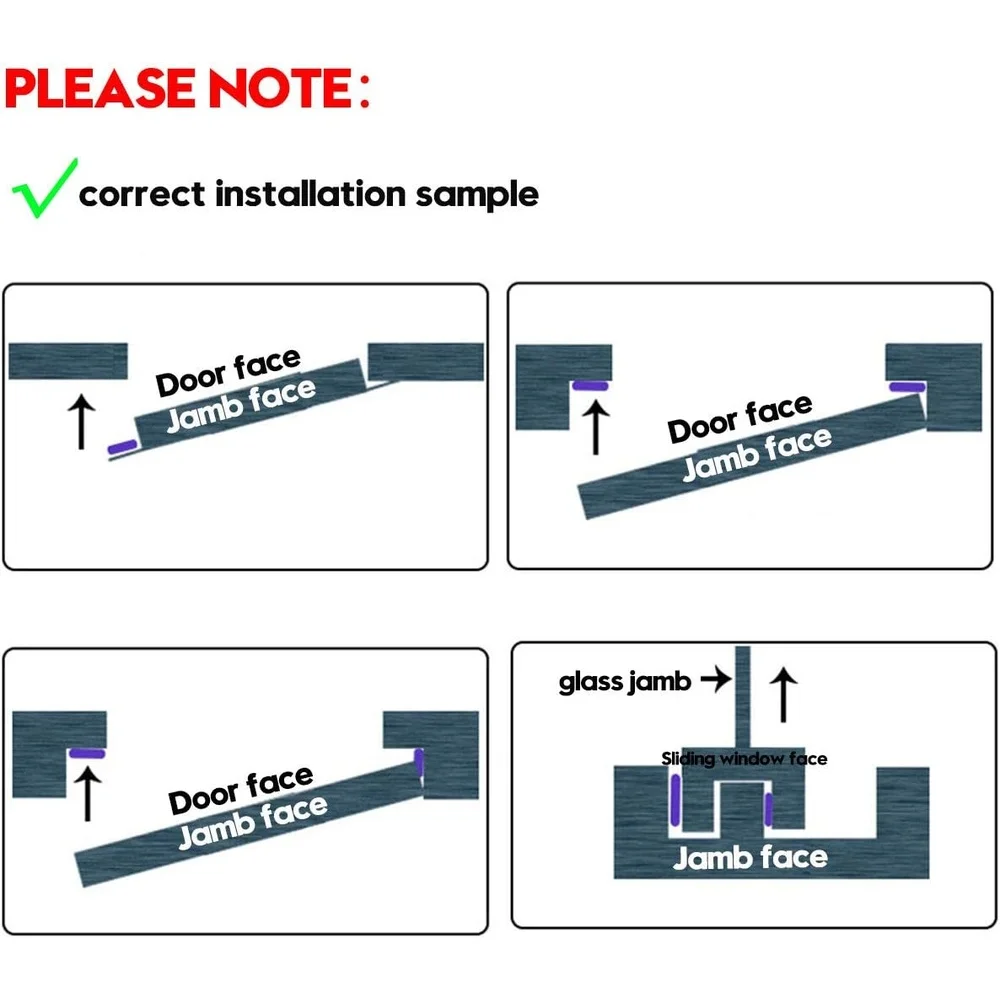 PLEASE NOTE:

correct installation sample

Door face
Jamb face

Door face
Jamb face

Door face
Jamb face

glass jamb
Sliding window face
Jamb face