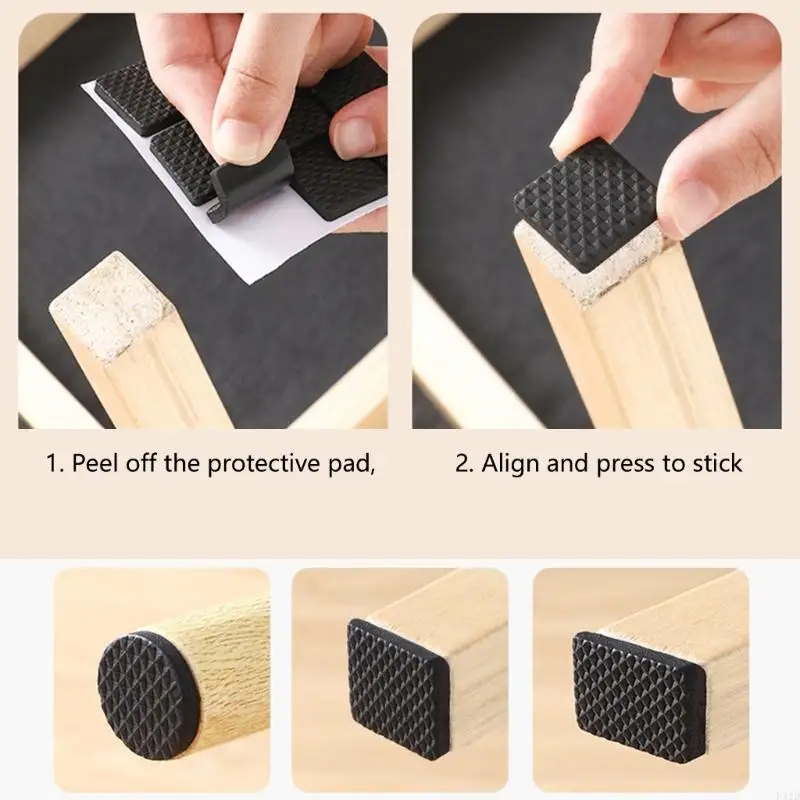 1. Peel off the protective pad,

2. Align and press to stick