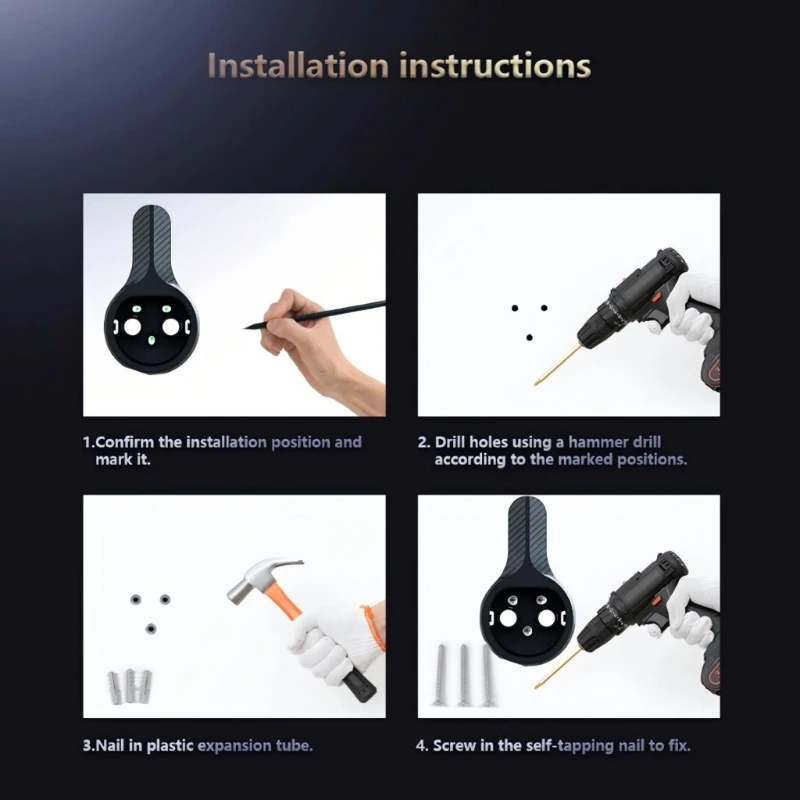 Installation instructions

1.Confirm the installation position and mark it.

2. Drill holes using a hammer drill according to the marked positions.

3.Nail in plastic expansion tube.

4. Screw in the self-tapping nail to fix.