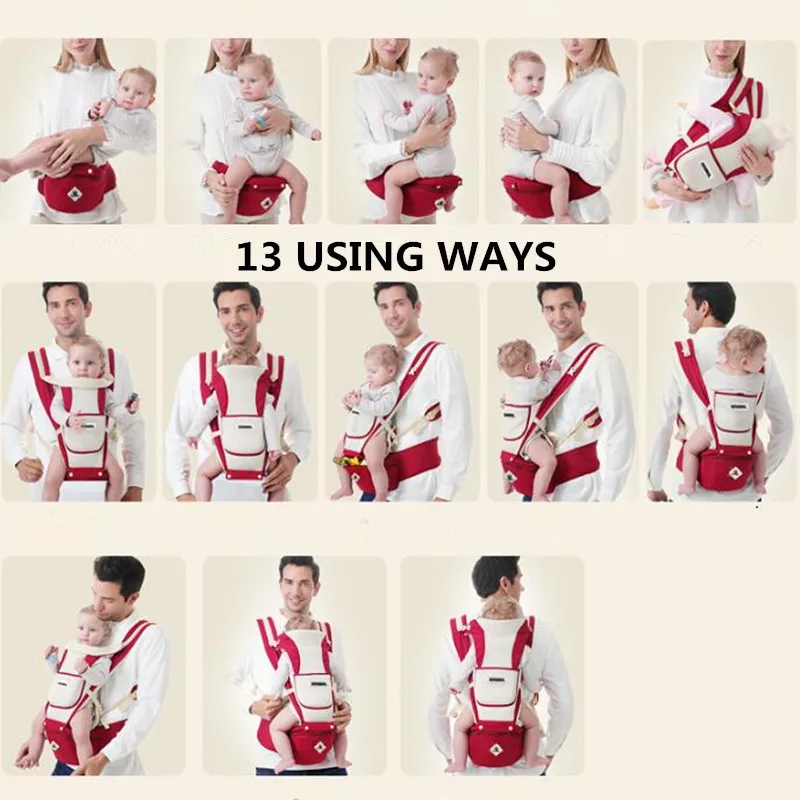 13 USING WAYS