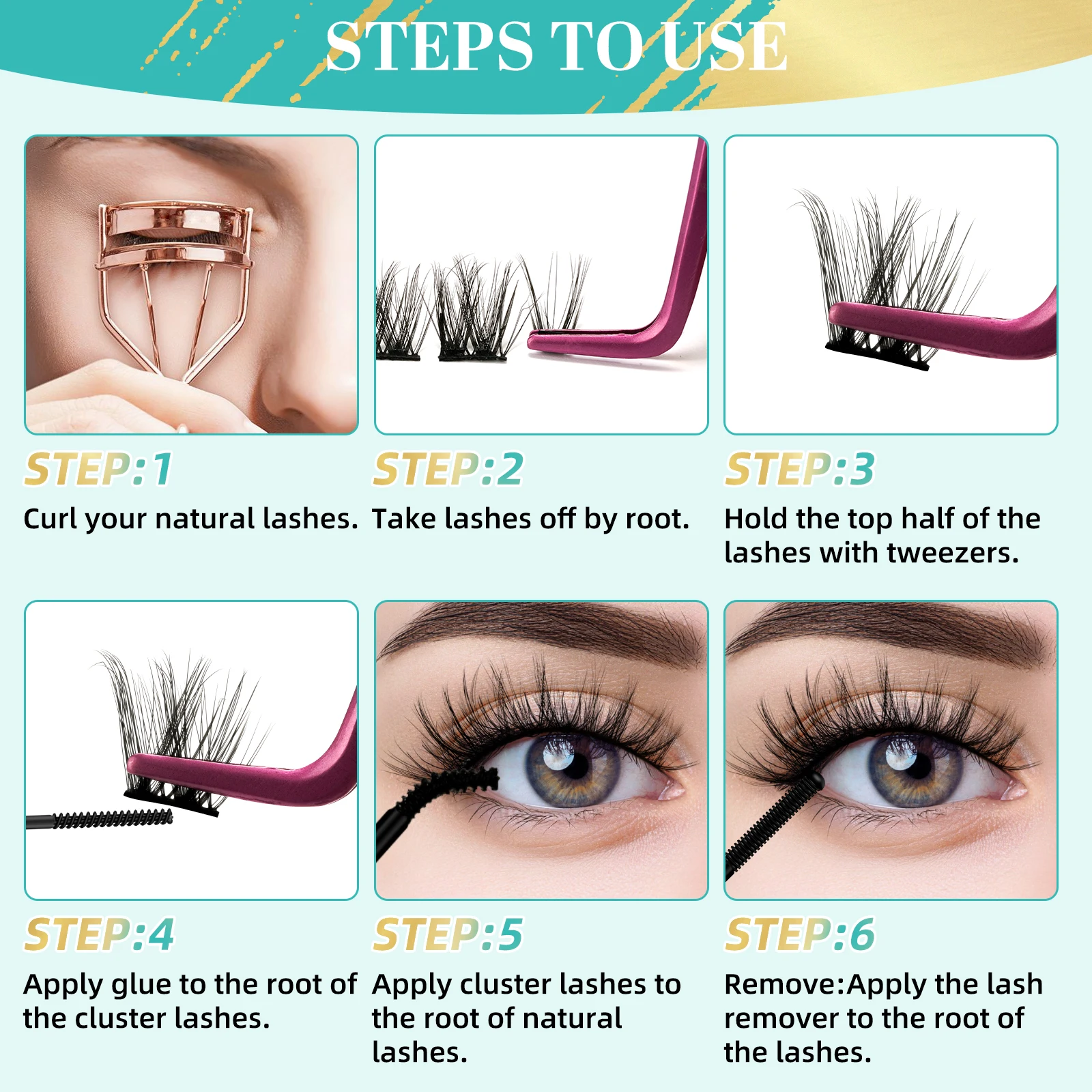 STEPS TO USE

STEP:1
Curl your natural lashes.

STEP:2
Take lashes off by root.

STEP:3
Hold the top half of the lashes with tweezers.

STEP:4
Apply glue to the root of the cluster lashes.

STEP:5
Apply cluster lashes to the root of natural lashes.

STEP:6
Remove:Apply the lash remover to the root of the lashes.